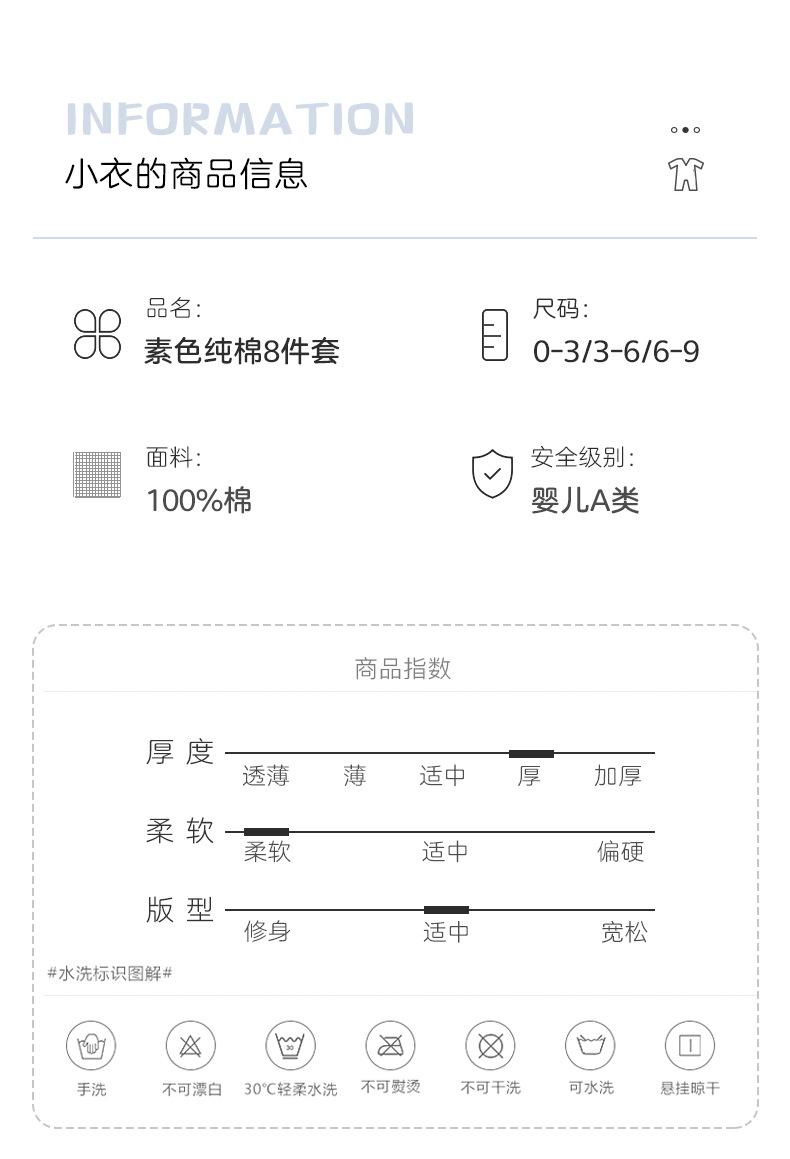 INFORMATION
小衣的商品信息

品名:
素色纯棉8件套

尺码:
0-3/3-6/6-9

面料:
100%棉

安全级别:
婴儿A类

商品指数

厚度
透薄 薄 适中 厚 加厚

柔软
柔软 适中 偏硬

版型
修身 适中 宽松

#水洗标识图解#

手洗 不可漂白 30°C轻柔水洗 不可熨烫 不可干洗 可水洗 悬挂晾干