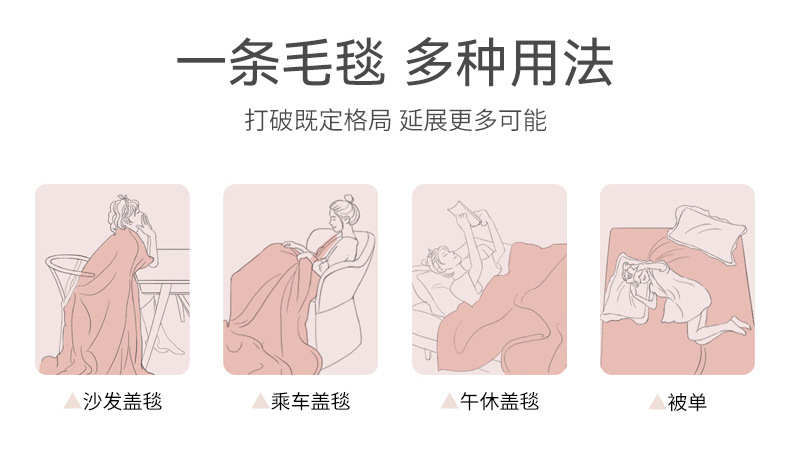 一条毛毯 多种用法

打破既定格局 延展更多可能

▲沙发盖毯

▲乘车盖毯

▲午休盖毯

▲被单