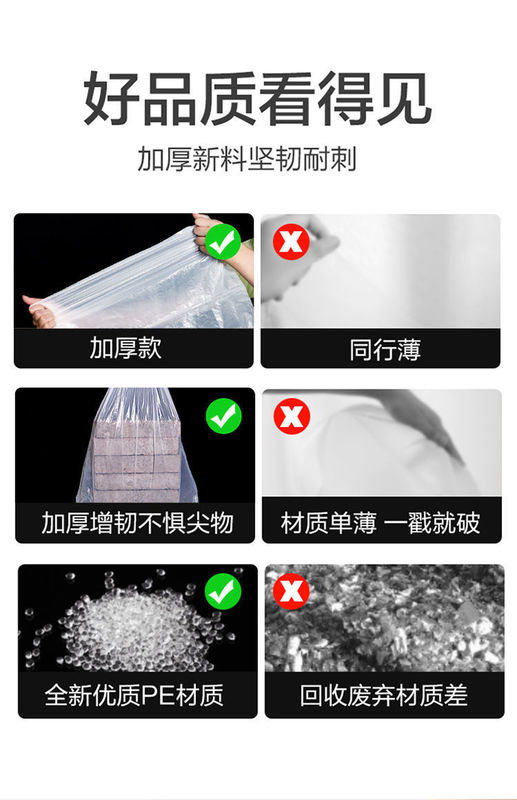 好品质看得见

加厚新料坚韧耐刺

加厚款

同行薄

加厚增韧不惧尖物

材质单薄 一戳就破

全新优质PE材质

回收废弃材质差