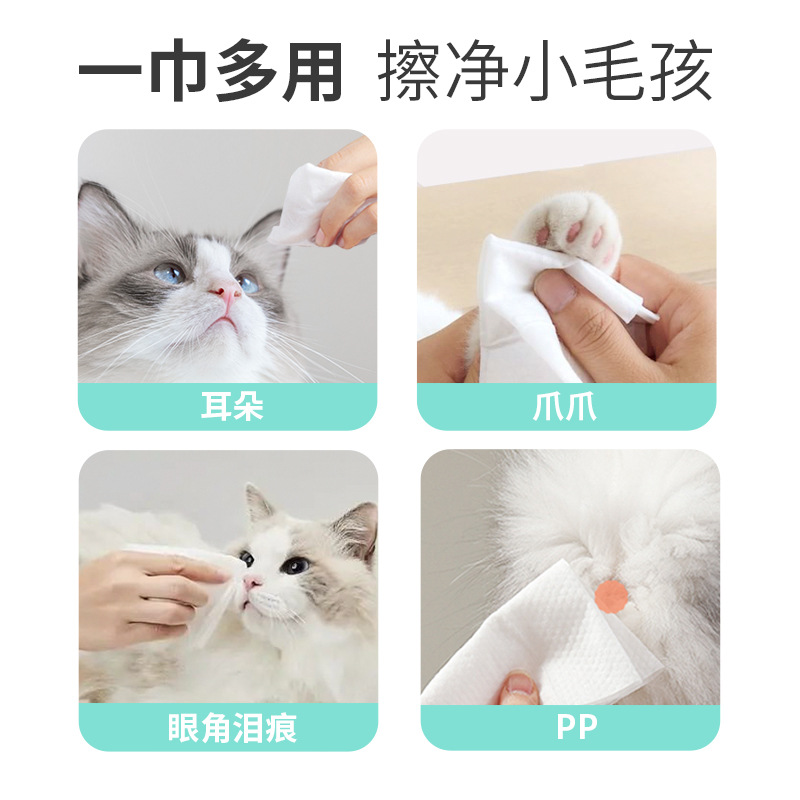 一巾多用 擦净小毛孩

耳朵

爪爪

眼角泪痕

PP