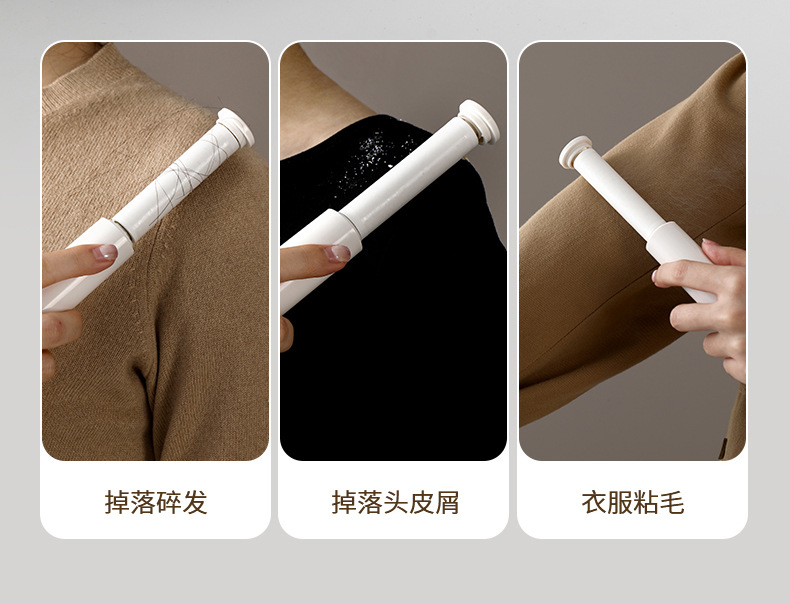 掉落碎发

掉落头皮屑

衣服粘毛