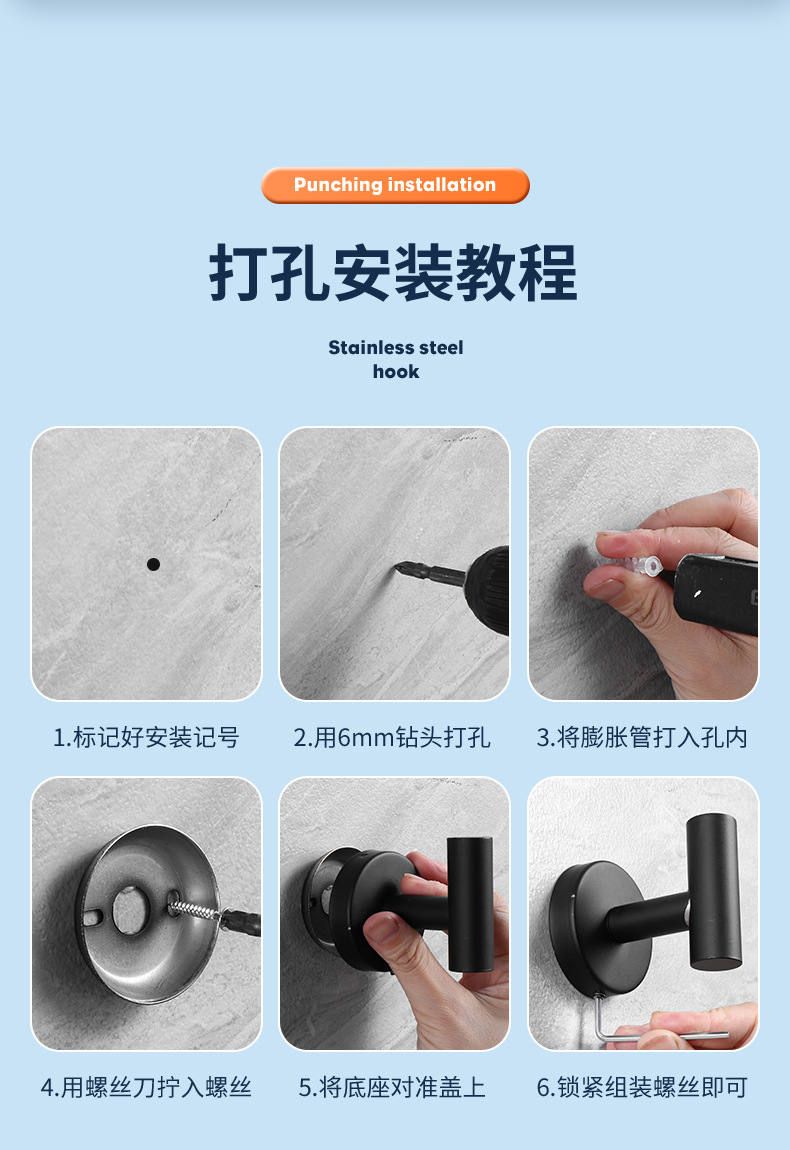 Punching installation

打孔安装教程

Stainless steel hook

1.标记好安装记号

2.用6mm钻头打孔

3.将膨胀管打入孔内

4.用螺丝刀拧入螺丝

5.将底座对准盖上

6.锁紧组装螺丝即可