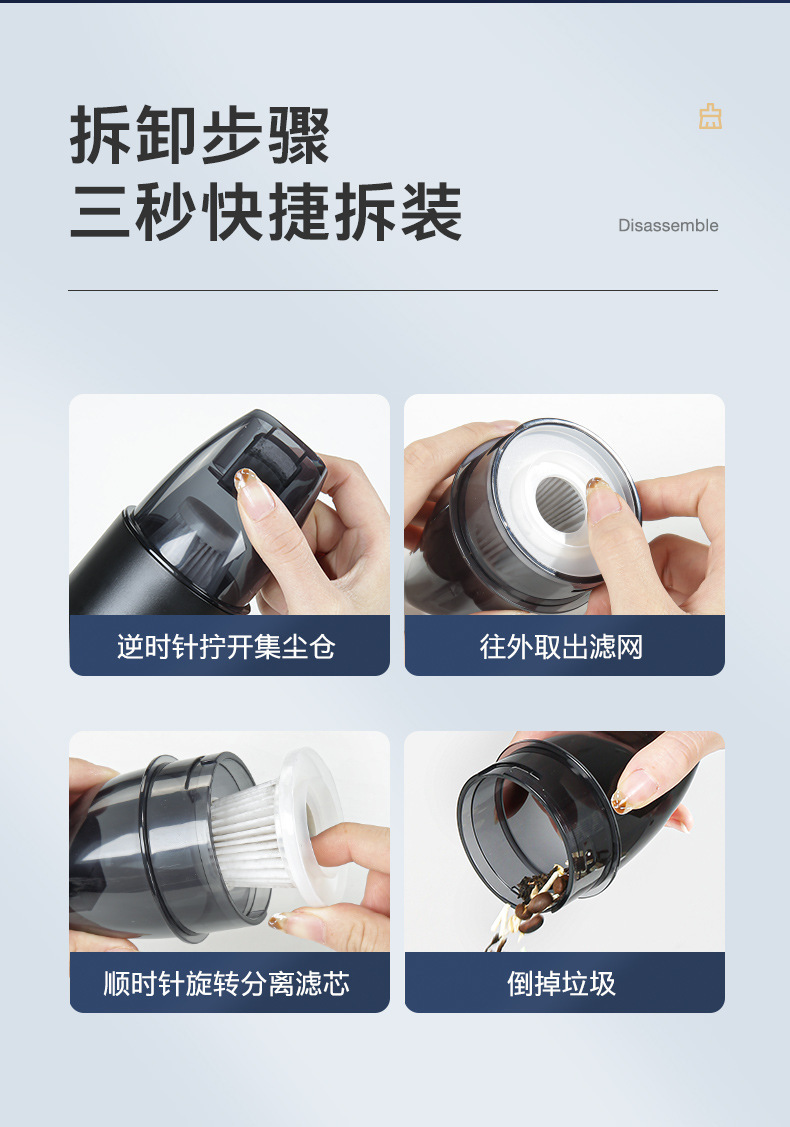 拆卸步骤
三秒快捷拆装

Disassemble

逆时针拧开集尘仓

往外取出滤网

顺时针旋转分离滤芯

倒掉垃圾