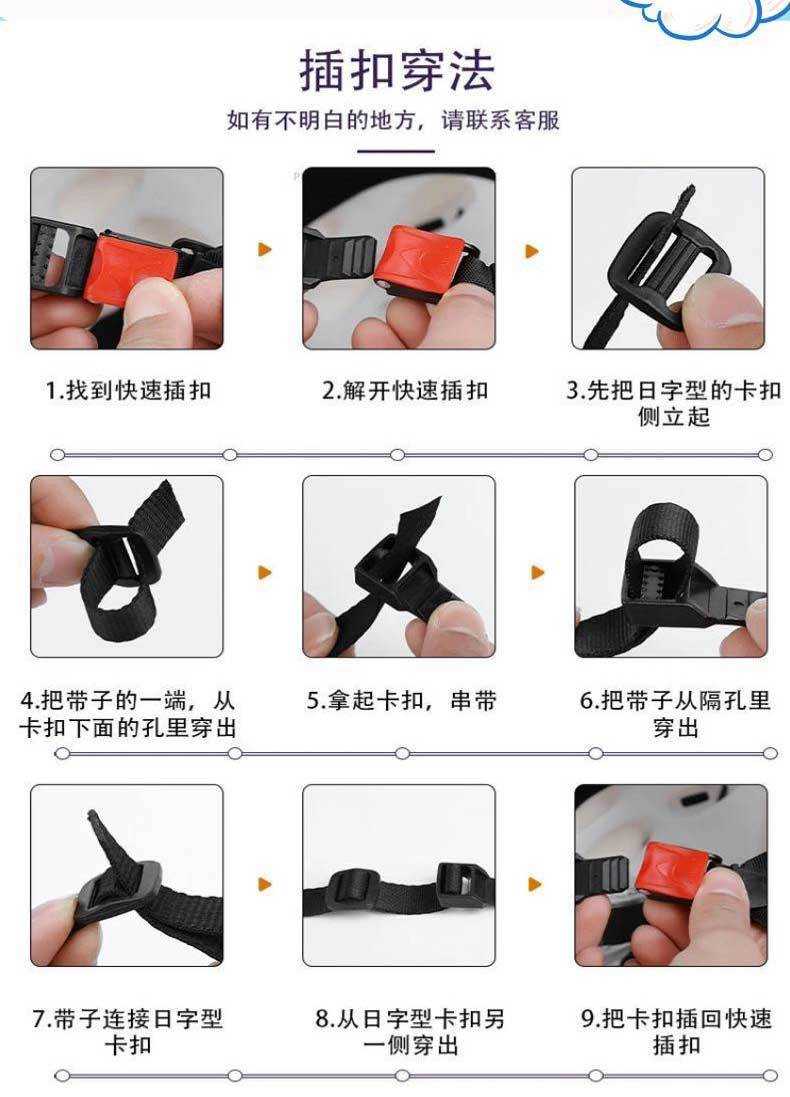 插扣穿法

如有不明白的地方，请联系客服

1.找到快速插扣

2.解开快速插扣

3.先把日字型的卡扣侧立起

4.把带子的一端，从卡扣下面的孔里穿出

5.拿起卡扣，串带

6.把带子从隔孔里穿出

7.带子连接日字型卡扣

8.从日字型卡扣另一侧穿出

9.把卡扣插回快速插扣