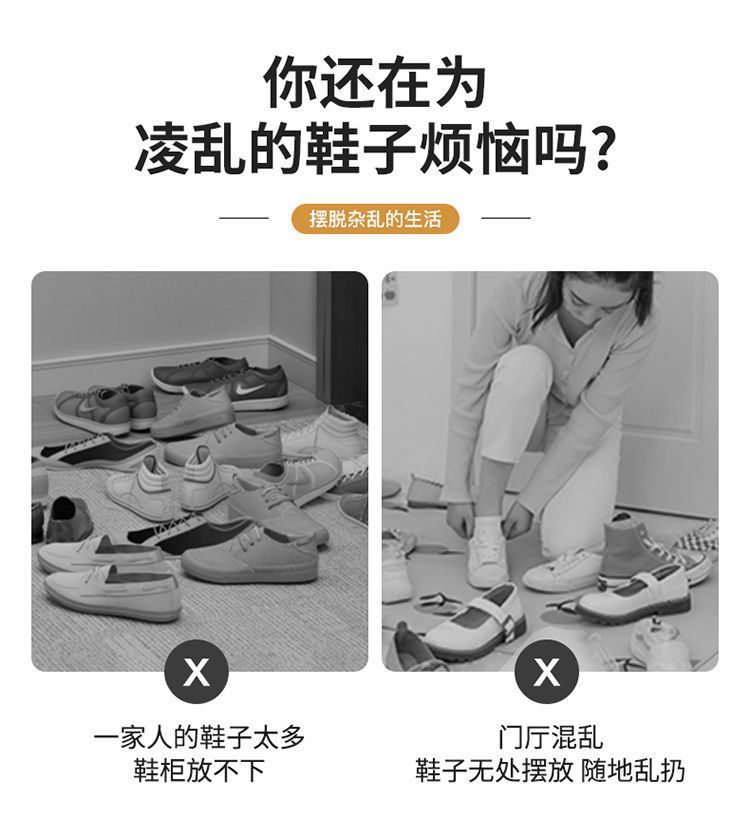 你还在为
凌乱的鞋子烦恼吗？

摆脱杂乱的生活

X

一家人的鞋子太多
鞋柜放不下

X

门厅混乱
鞋子无处摆放 随地乱扔