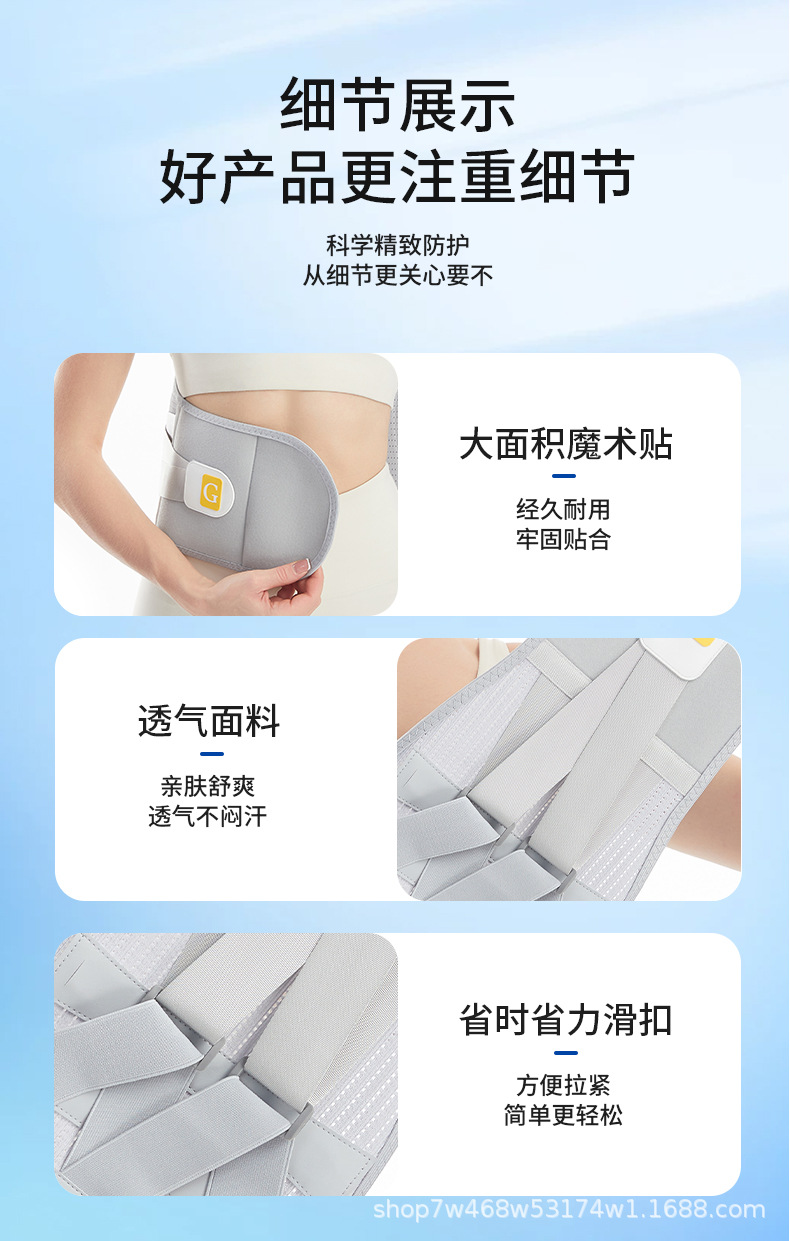 细节展示
好产品更注重细节

科学精致防护
从细节更关心要不

G

大面积魔术贴

经久耐用
牢固贴合

透气面料

亲肤舒爽
透气不闷汗

省时省力滑扣

方便拉紧
简单更轻松

shop7w468w53174w1.1688.com