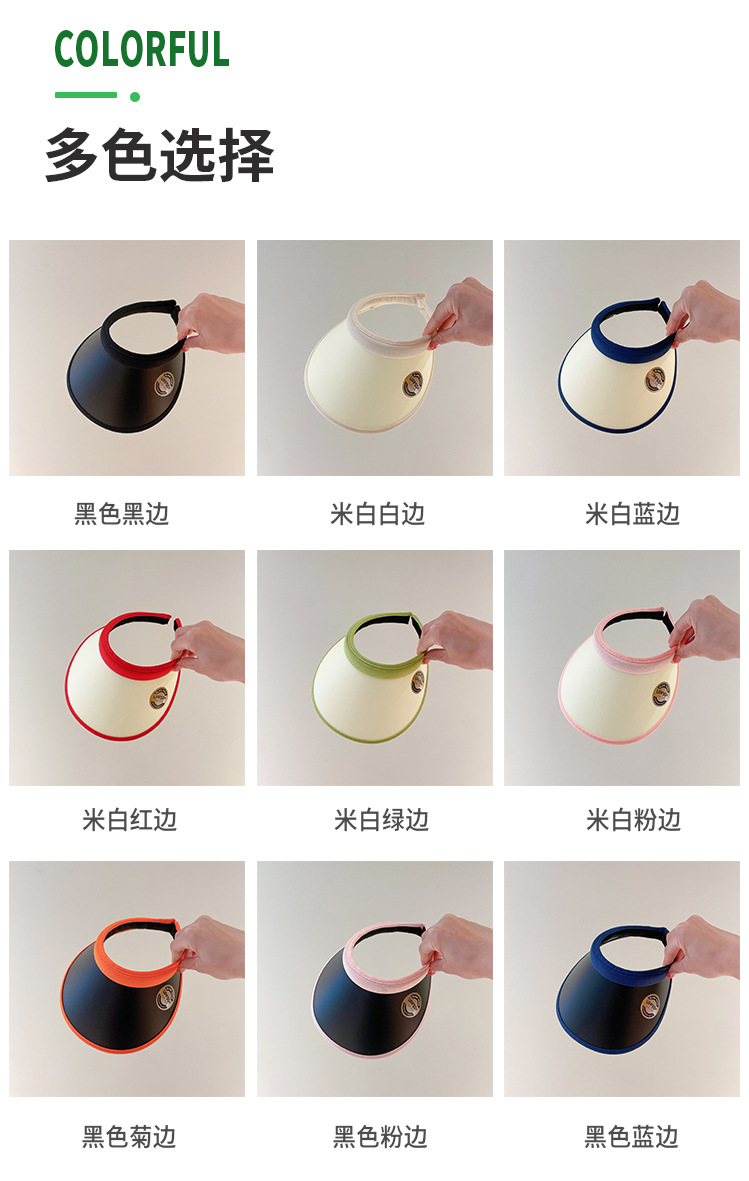 COLORFUL

多色选择

黑色黑边

米白白边

米白蓝边

米白红边

米白绿边

米白粉边

黑色菊边

黑色粉边

黑色蓝边