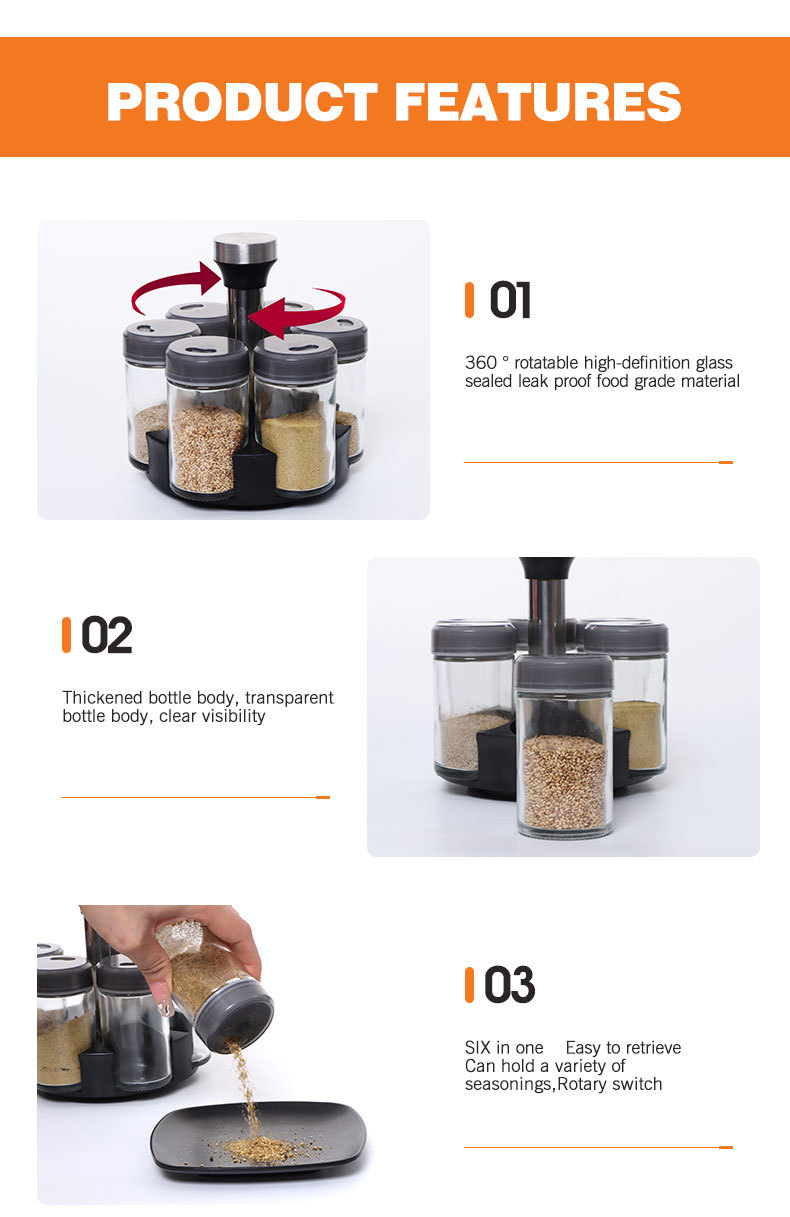 PRODUCT FEATURES

01

360 ° rotatable high-definition glass sealed leak proof food grade material

02

Thickened bottle body, transparent bottle body, clear visibility

03

SIX in one Easy to retrieve Can hold a variety of seasonings,Rotary switch