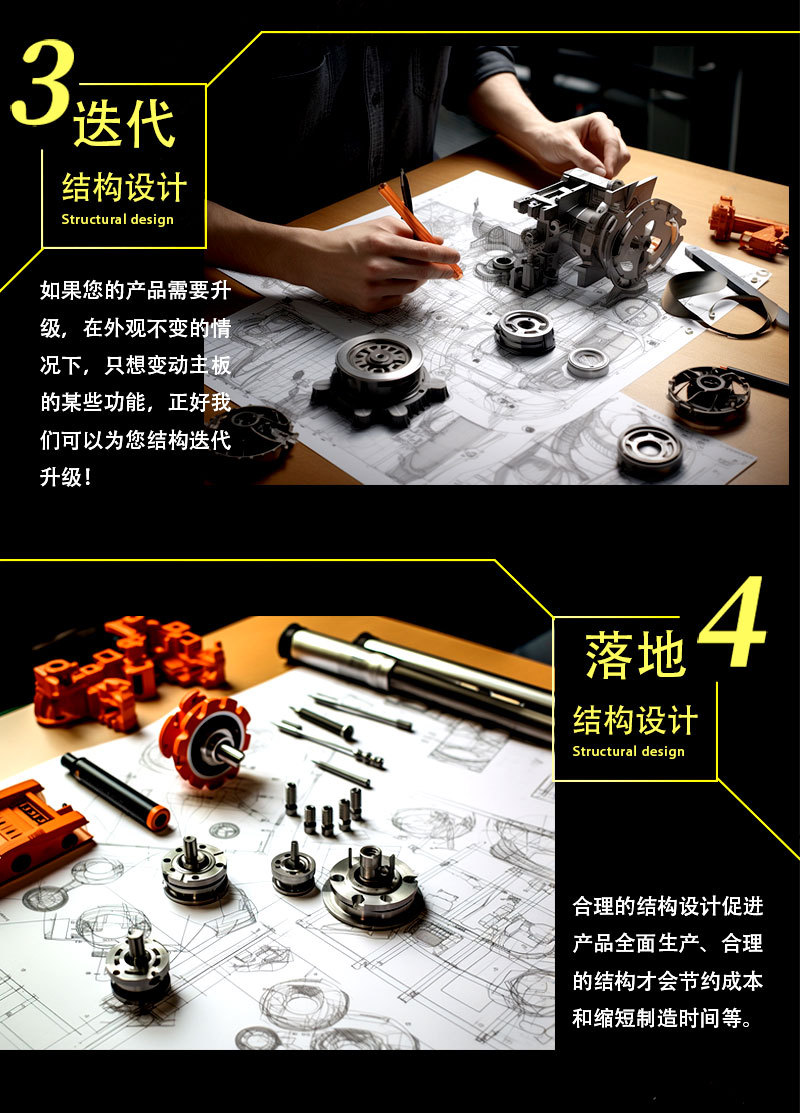 3 迭代

结构设计
Structural design

如果您的产品需要升级，在外观不变的情况下，只想变动主板的某些功能，正好我们可以为您结构迭代升级！

落地 4

结构设计
Structural design

合理的结构设计促进产品全面生产、合理的结构才会节约成本和缩短制造时间等。