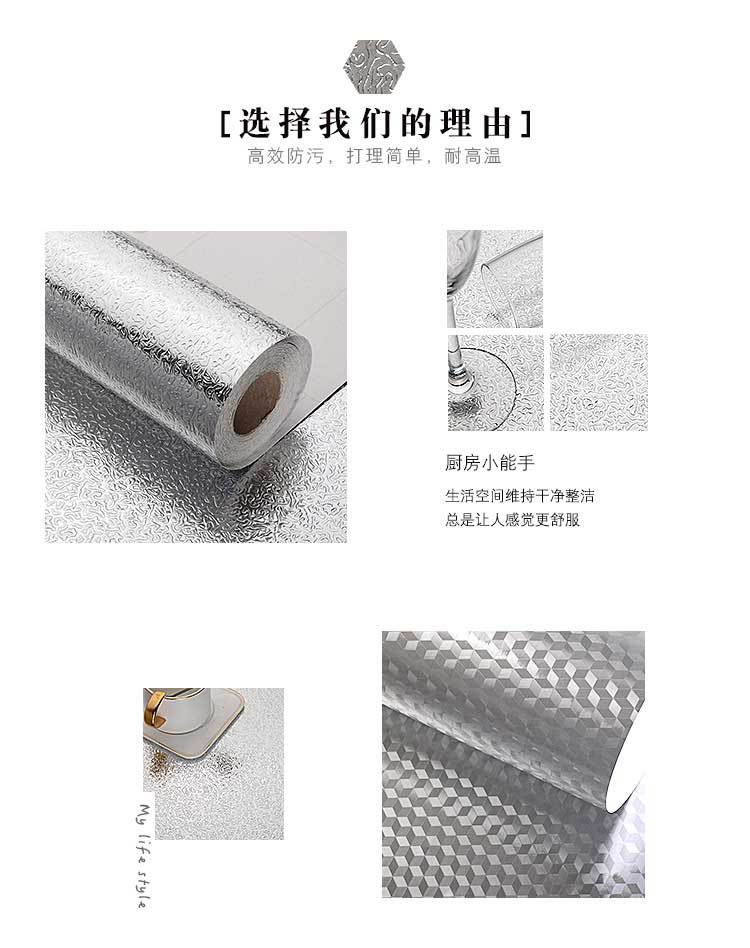 [选择我们的理由]
高效防污，打理简单，耐高温

厨房小能手

生活空间维持干净整洁
总是让人感觉更舒服

My life style