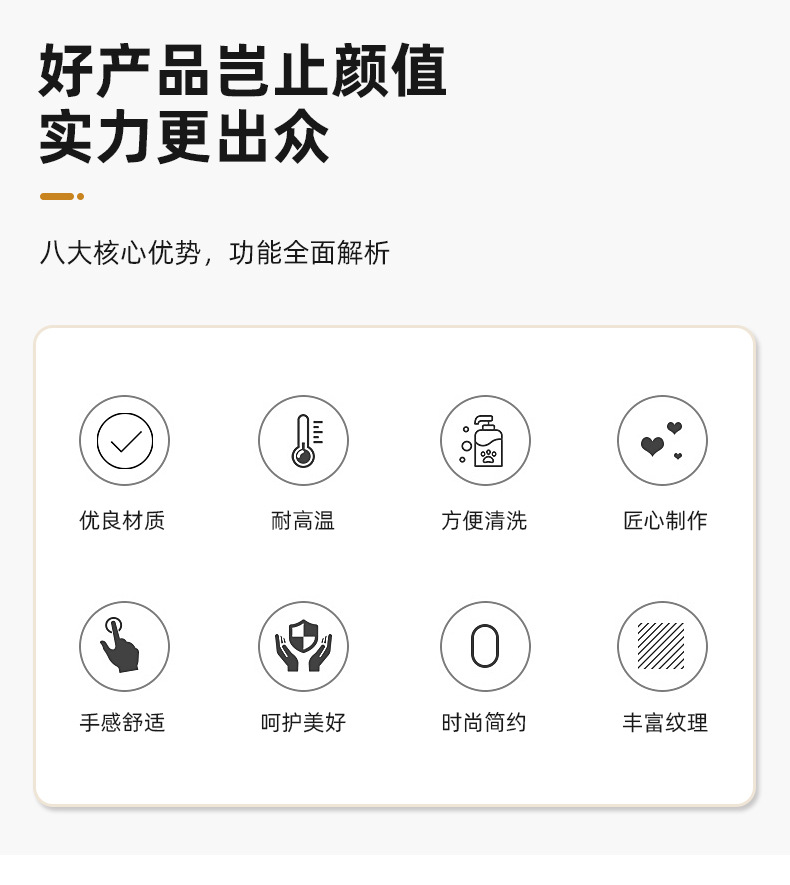 好产品岂止颜值
实力更出众

八大核心优势，功能全面解析

优良材质

耐高温

方便清洗

匠心制作

手感舒适

呵护美好

时尚简约

丰富纹理