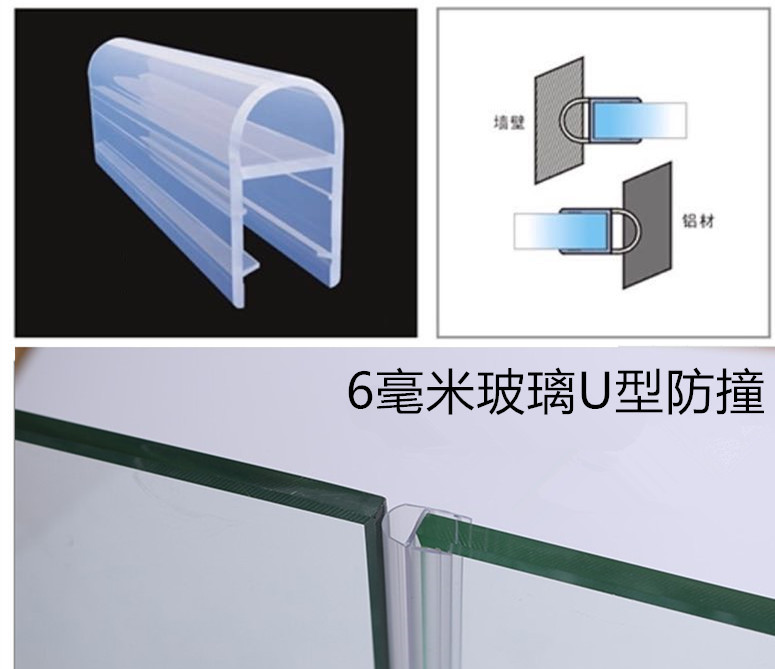 墙壁

铝材

6毫米玻璃U型防撞