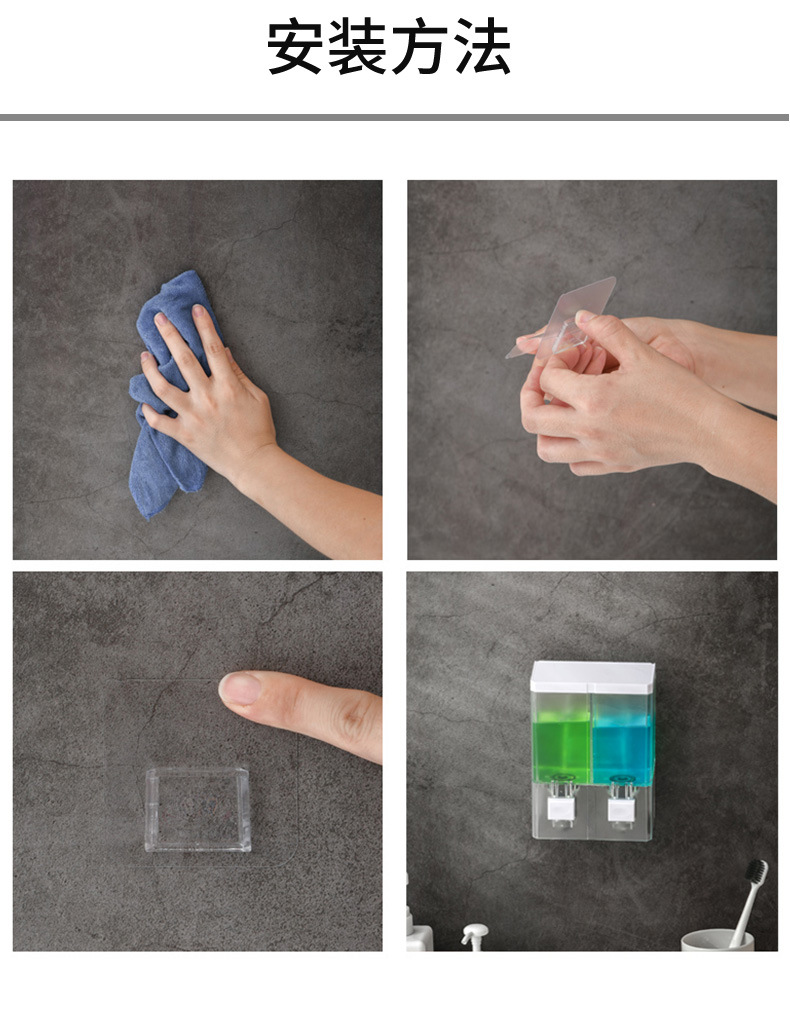 安装方法