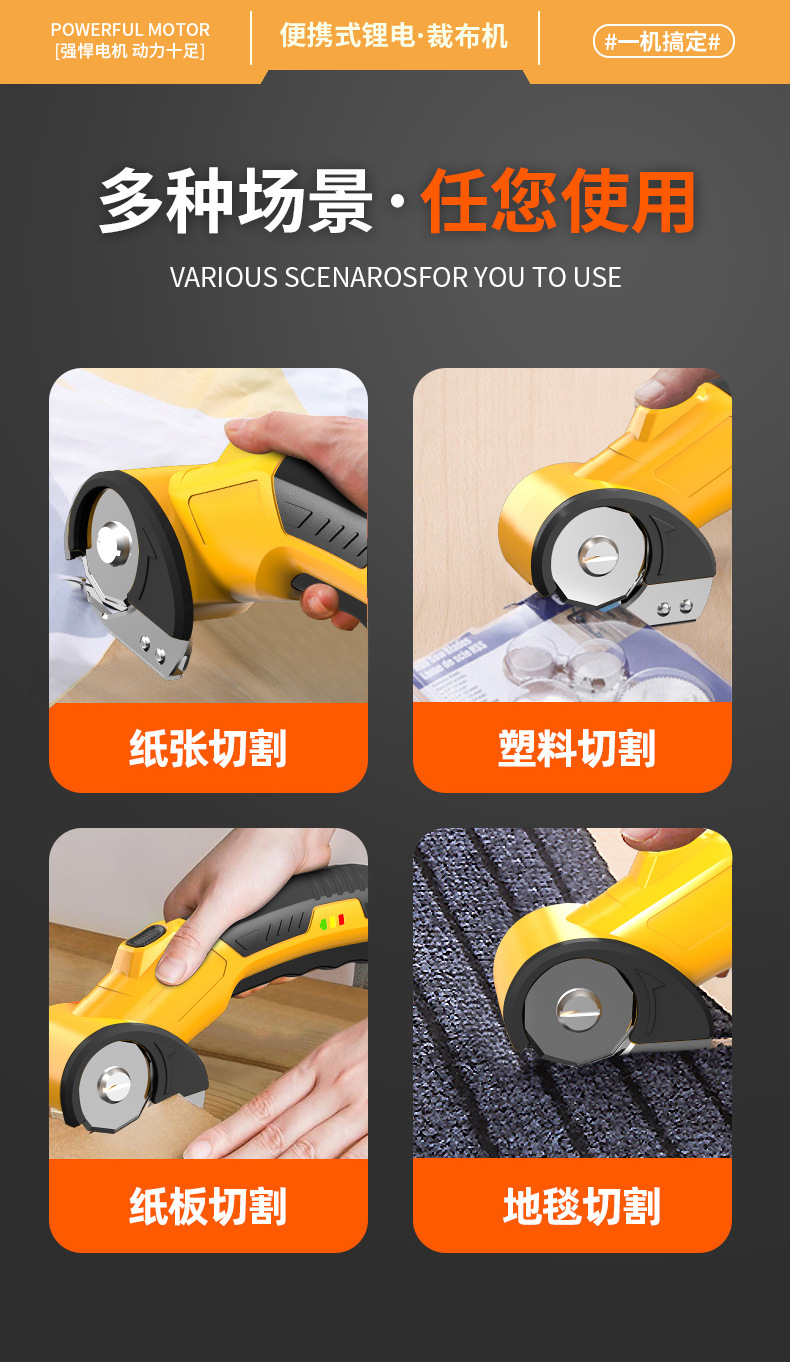 POWERFUL MOTOR
[强悍电机 动力十足]

便携式锂电·裁布机

#一机搞定#

多种场景·任您使用

VARIOUS SCENAROSFOR YOU TO USE

纸张切割

塑料切割

纸板切割

地毯切割