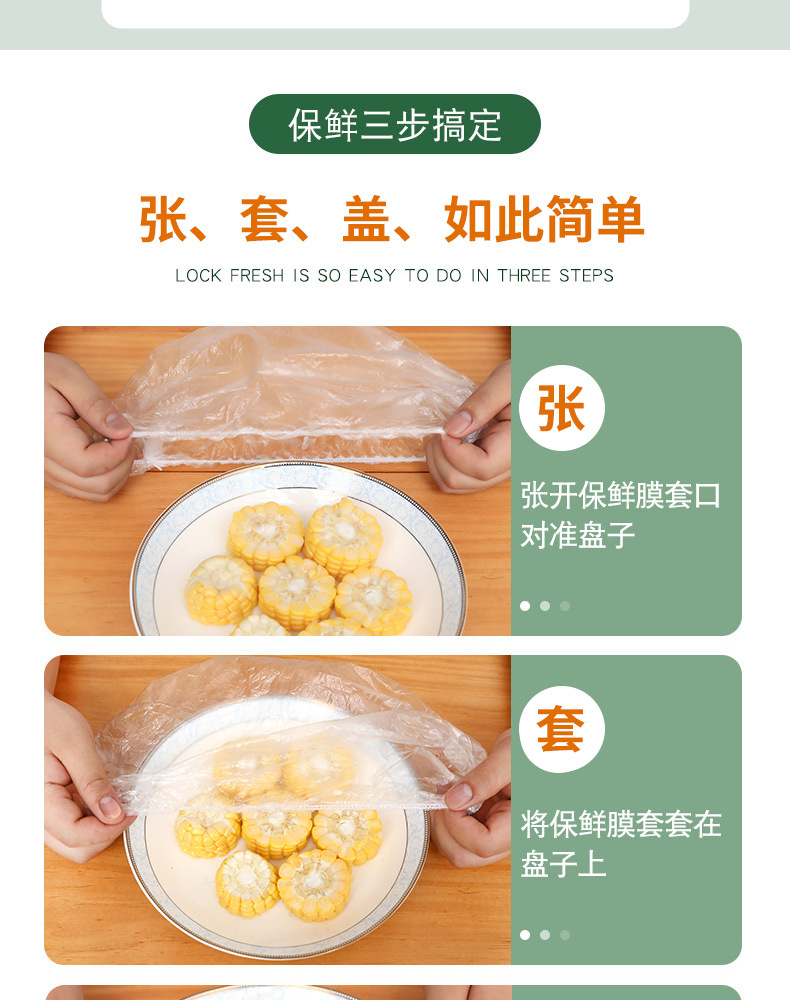 保鲜三步搞定

张、套、盖、如此简单

LOCK FRESH IS SO EASY TO DO IN THREE STEPS

张

张开保鲜膜套口对准盘子

套

将保鲜膜套套在盘子上