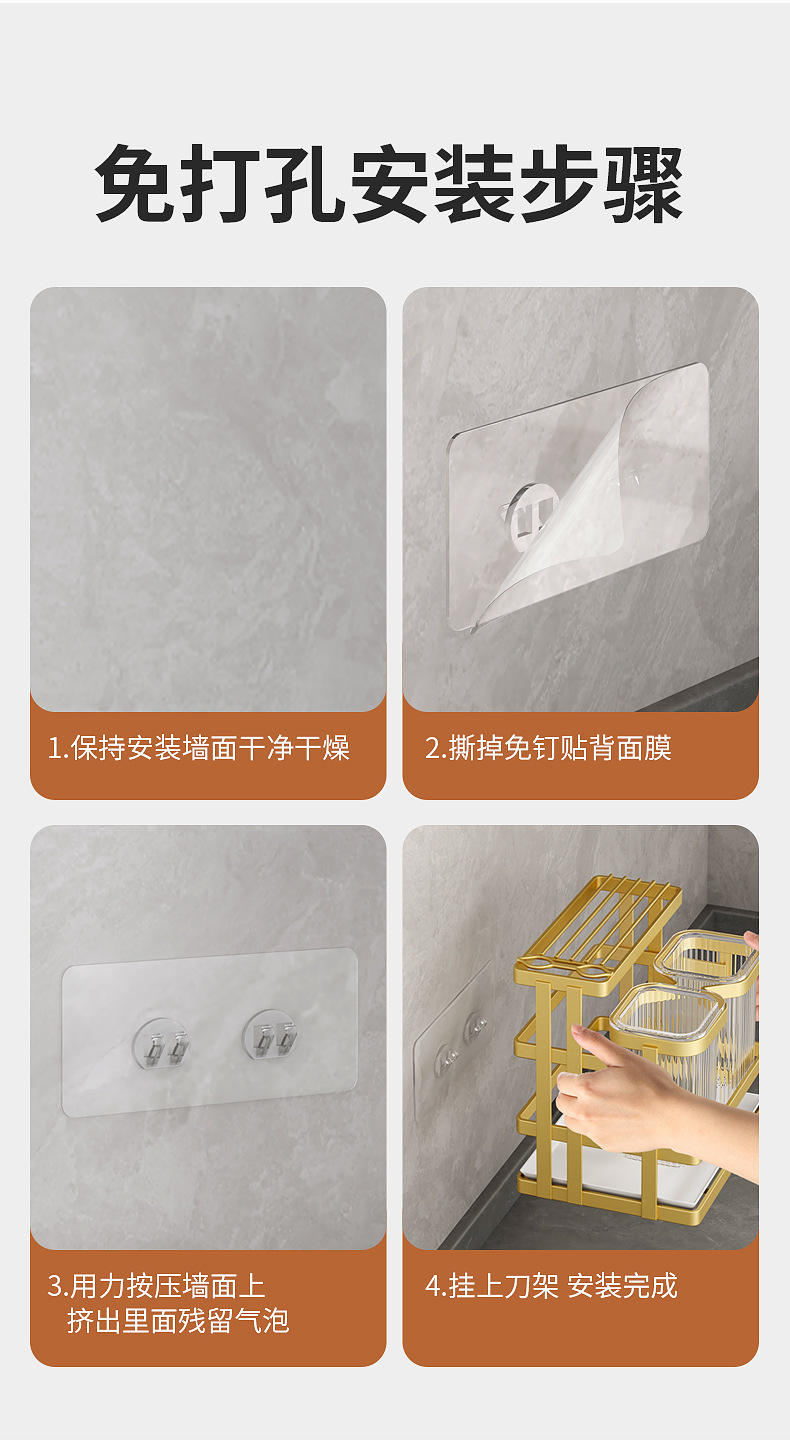 免打孔安装步骤

1.保持安装墙面干净干燥

2.撕掉免钉贴背面膜

3.用力按压墙面上
挤出里面残留气泡

4.挂上刀架 安装完成