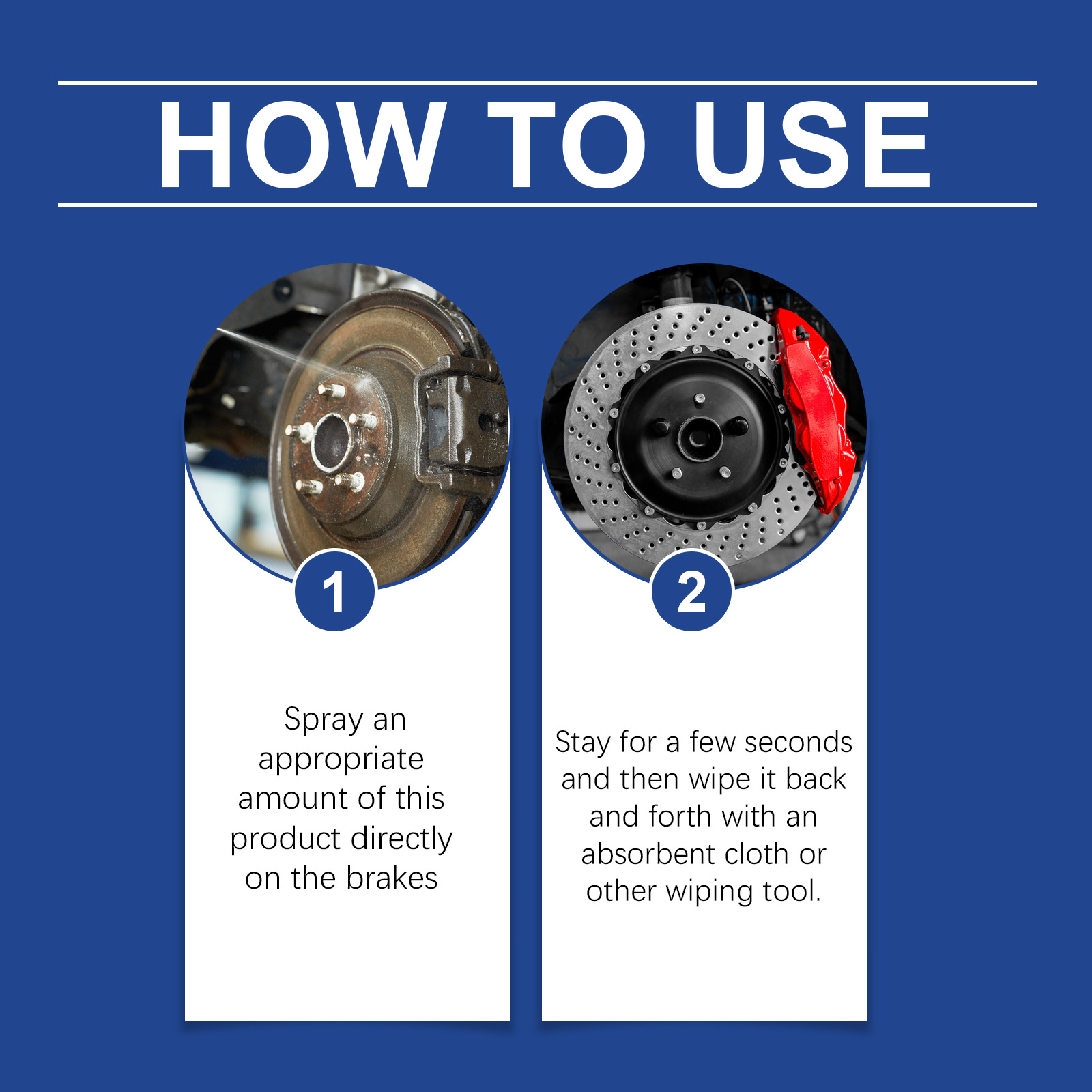 HOW TO USE

1

Spray an appropriate amount of this product directly on the brakes

2

Stay for a few seconds and then wipe it back and forth with an absorbent cloth or other wiping tool.