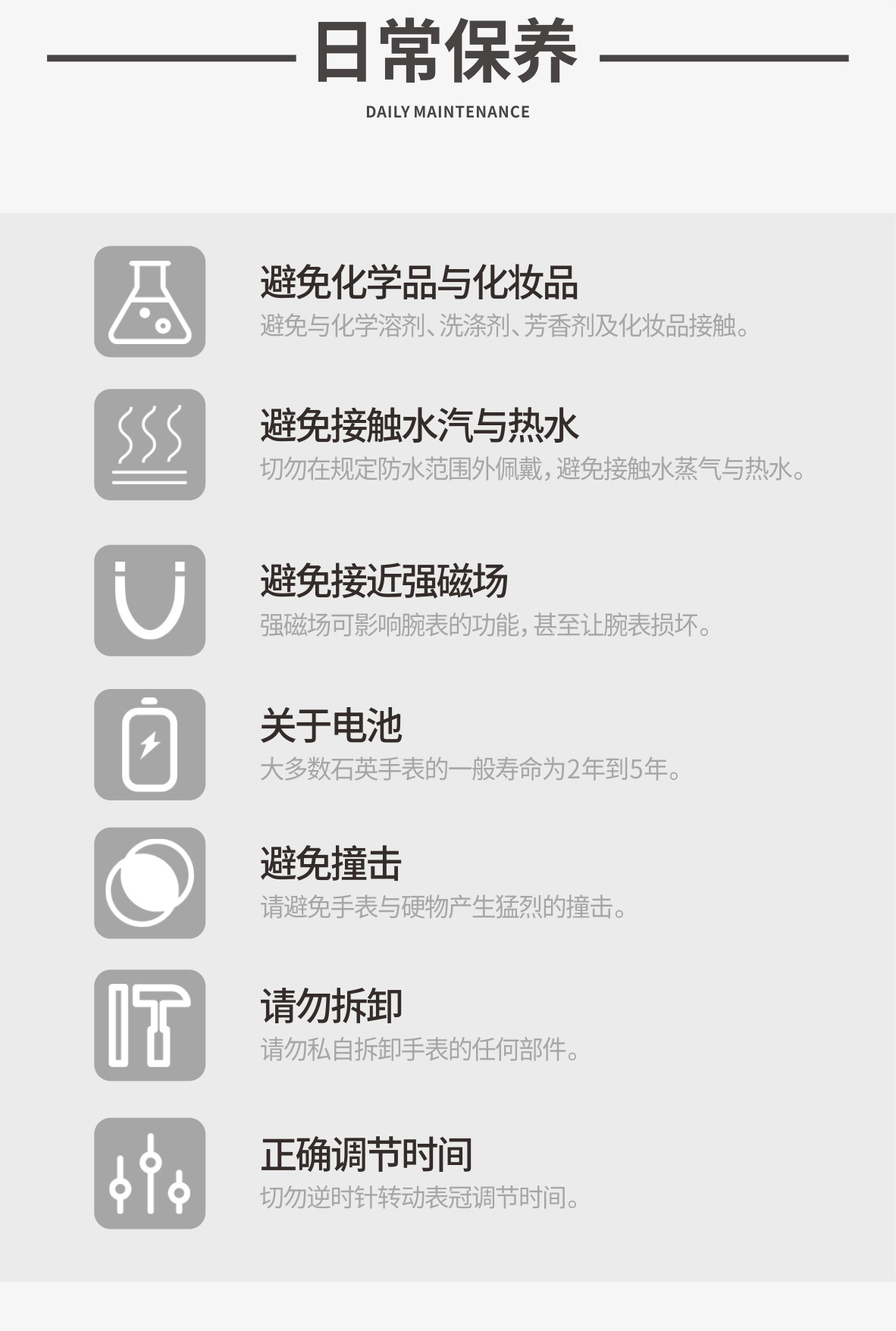 日常保养

DAILY MAINTENANCE

避免化学品与化妆品

避免与化学溶剂、洗涤剂、芳香剂及化妆品接触。

避免接触水汽与热水

切勿在规定防水范围外佩戴，避免接触水蒸气与热水。

避免接近强磁场

强磁场可影响腕表的功能，甚至让腕表损坏。

关于电池

大多数石英手表的一般寿命为2年到5年。

避免撞击

请避免手表与硬物产生猛烈的撞击。

请勿拆卸

请勿私自拆卸手表的任何部件。

正确调节时间

切勿逆时针转动表冠调节时间。