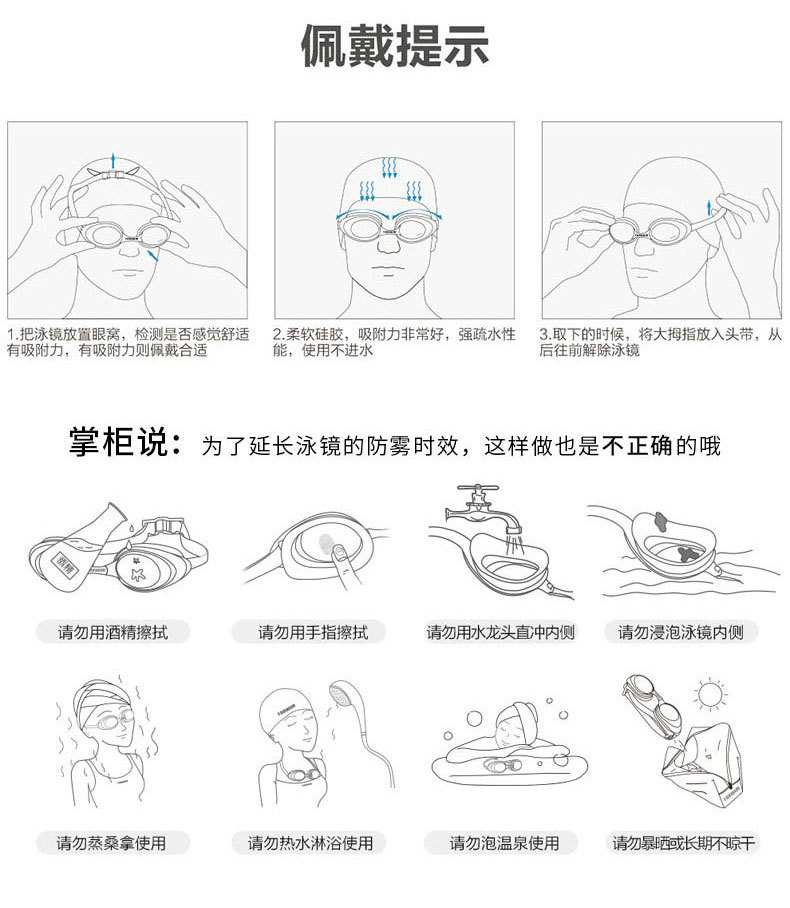 佩戴提示

1.把泳镜放置眼窝，检测是否感觉舒适有吸附力，有吸附力则佩戴合适

2.柔软硅胶，吸附力非常好，强疏水性能，使用不进水

3.取下的时候，将大拇指放入头带，从后往前解除泳镜

掌柜说：为了延长泳镜的防雾时效，这样做也是不正确的哦

酒精

请勿用酒精擦拭

请勿用手指擦拭

请勿用水龙头直冲内侧

请勿浸泡泳镜内侧

请勿蒸桑拿使用

请勿热水淋浴使用

请勿泡温泉使用

请勿暴晒或长期不晾干