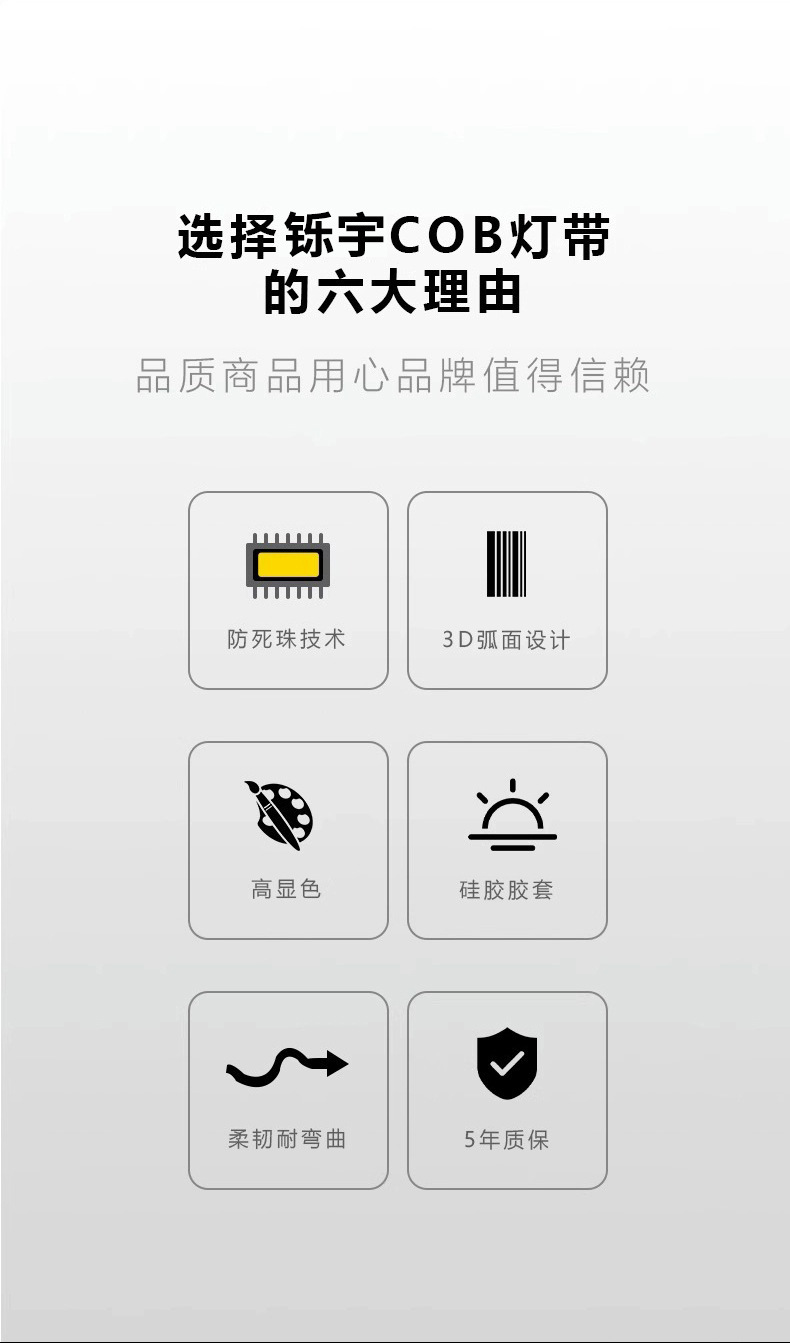 选择铄宇COB灯带
的六大理由

品质商品用心品牌值得信赖

防死珠技术

3D弧面设计

高显色

硅胶胶套

柔韧耐弯曲

5年质保