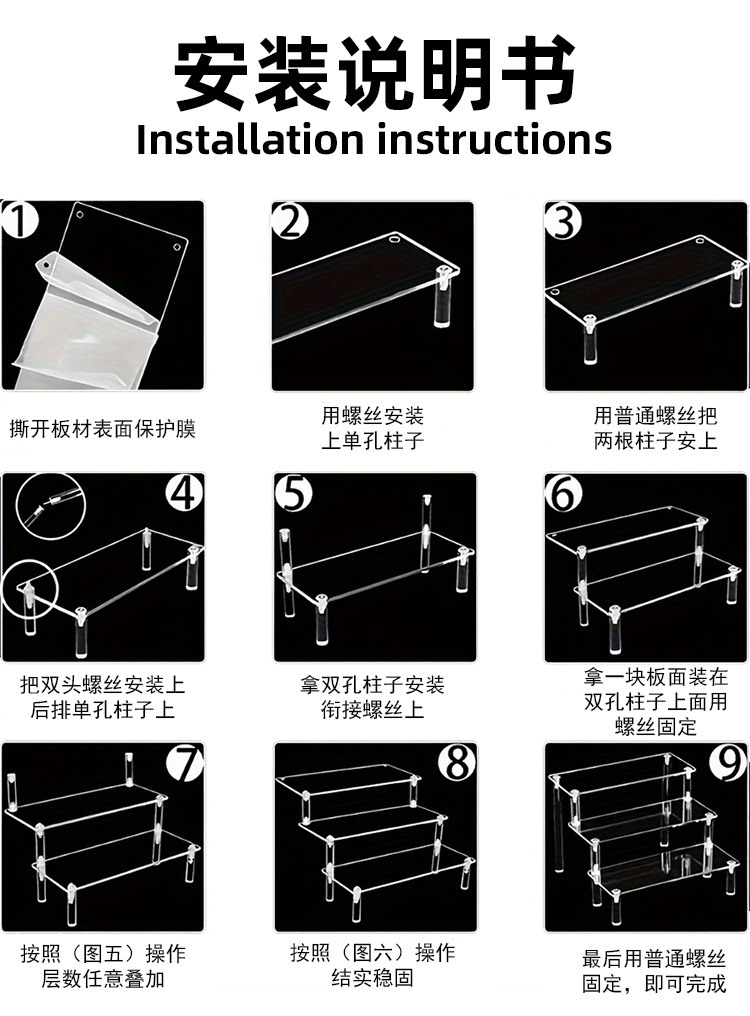 安装说明书
Installation instructions

1
撕开板材表面保护膜

2
用螺丝安装上单孔柱子

3
用普通螺丝把两根柱子安上

4
把双头螺丝安装上后排单孔柱子上

5
拿双孔柱子安装衔接螺丝上

6
拿一块板面装在双孔柱子上面用螺丝固定

7
按照（图五）操作层数任意叠加

8
按照（图六）操作结实稳固

9
最后用普通螺丝固定，即可完成