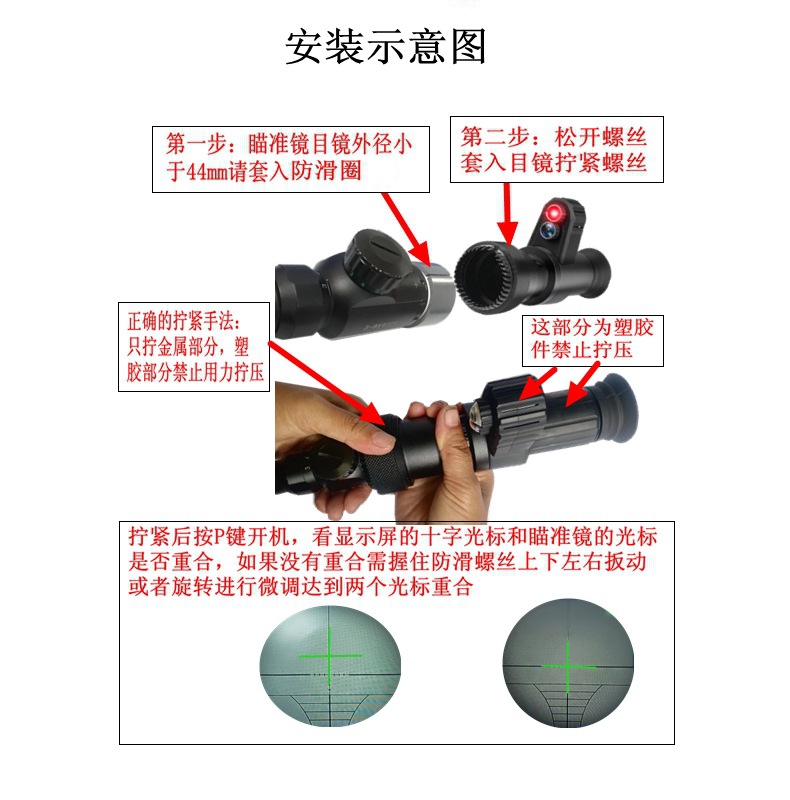 安装示意图

第一步：瞄准镜目镜外径小于44mm请套入防滑圈

第二步：松开螺丝套入目镜拧紧螺丝

正确的拧紧手法：只拧金属部分，塑胶部分禁止用力拧压

这部分为塑胶件禁止拧压

拧紧后按P键开机，看显示屏的十字光标和瞄准镜的光标是否重合，如果没有重合需握住防滑螺丝上下左右扳动或者旋转进行微调达到两个光标重合