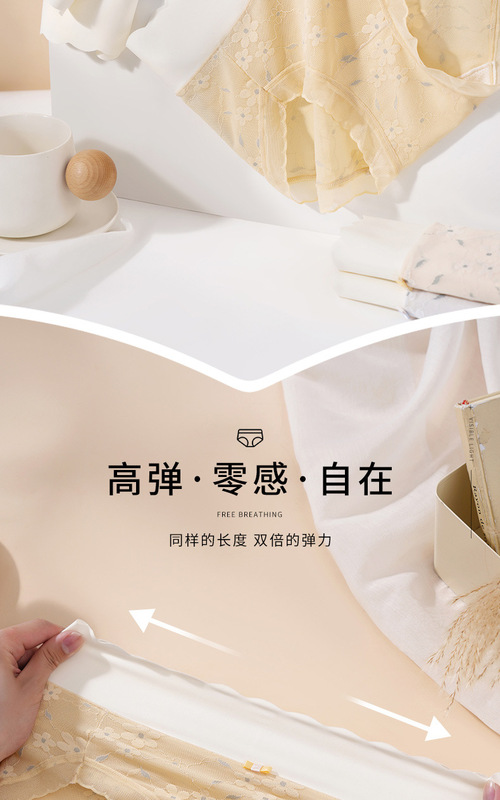 高弹·零感·自在

FREE BREATHING

同样的长度 双倍的弹力