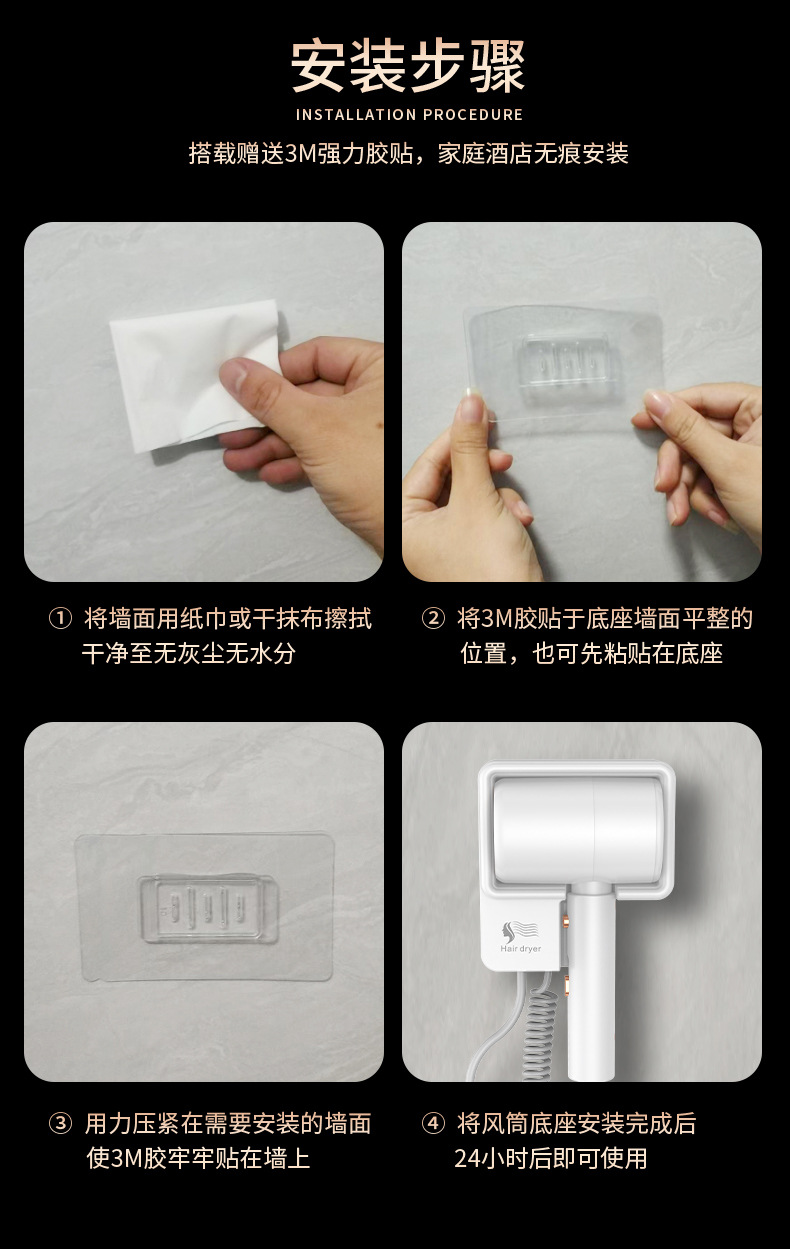 安装步骤
INSTALLATION PROCEDURE
搭载赠送3M强力胶贴，家庭酒店无痕安装

① 将墙面用纸巾或干抹布擦拭干净至无灰尘无水分

② 将3M胶贴于底座墙面平整的位置，也可先粘贴在底座

Hair dryer

③ 用力压紧在需要安装的墙面使3M胶牢牢贴在墙上

④ 将风筒底座安装完成后24小时后即可使用