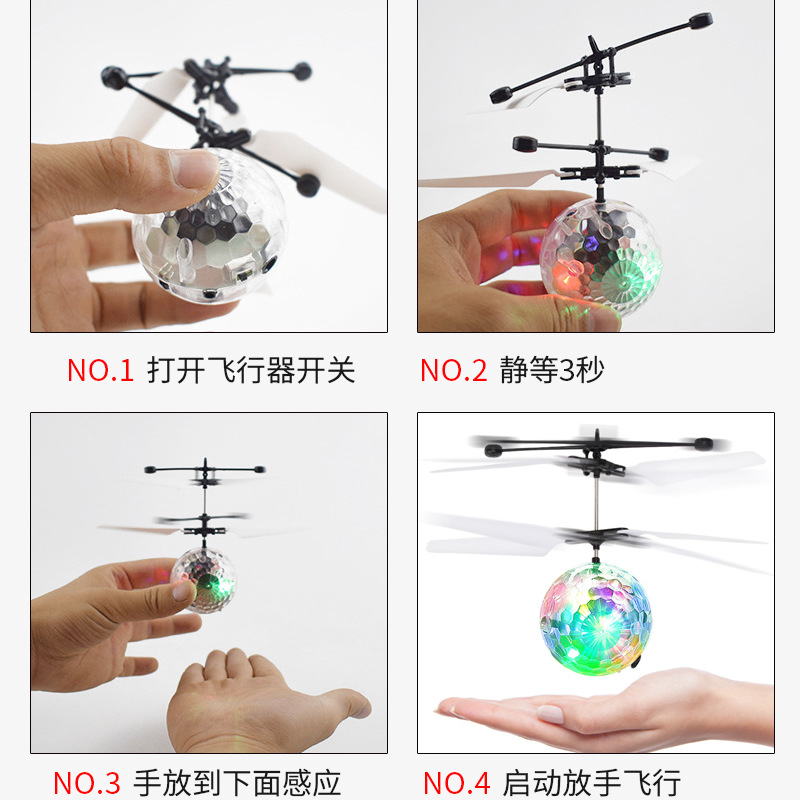 NO.1 打开飞行器开关

NO.2 静等3秒

NO.3 手放到下面感应

NO.4 启动放手飞行