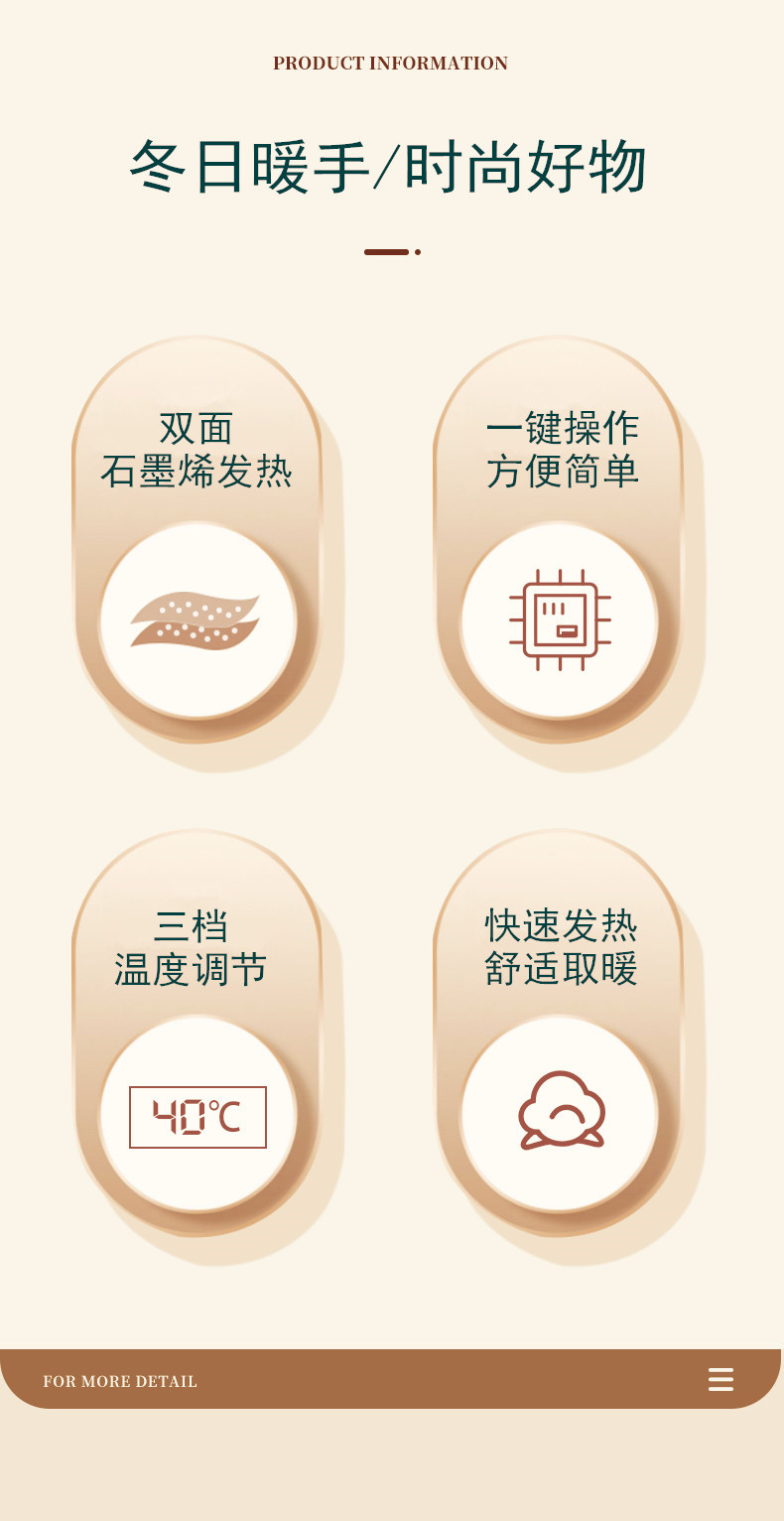 PRODUCT INFORMATION

冬日暖手/时尚好物

双面
石墨烯发热

一键操作
方便简单

三档
温度调节

40℃

快速发热
舒适取暖

FOR MORE DETAIL