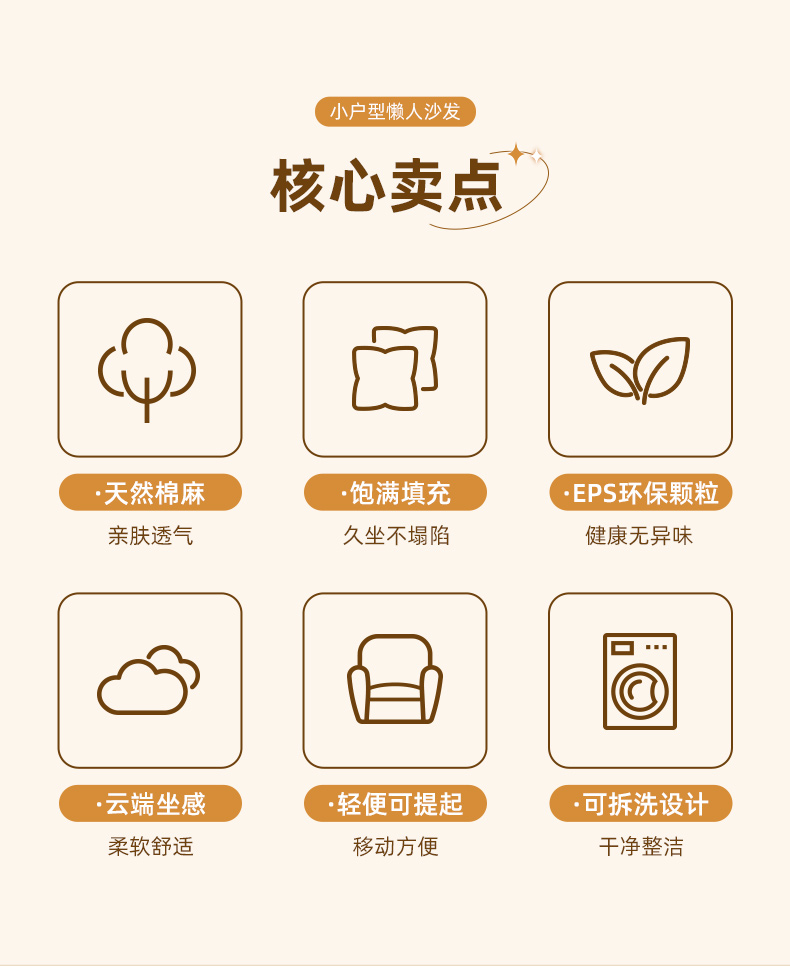 小户型懒人沙发

核心卖点

·天然棉麻

亲肤透气

·饱满填充

久坐不塌陷

·EPS环保颗粒

健康无异味

·云端坐感

柔软舒适

·轻便可提起

移动方便

·可拆洗设计

干净整洁