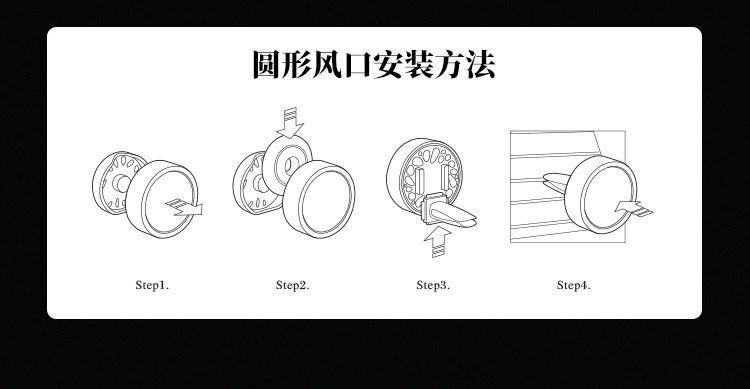 圆形风口安装方法

Step1.

Step2.

Step3.

Step4.