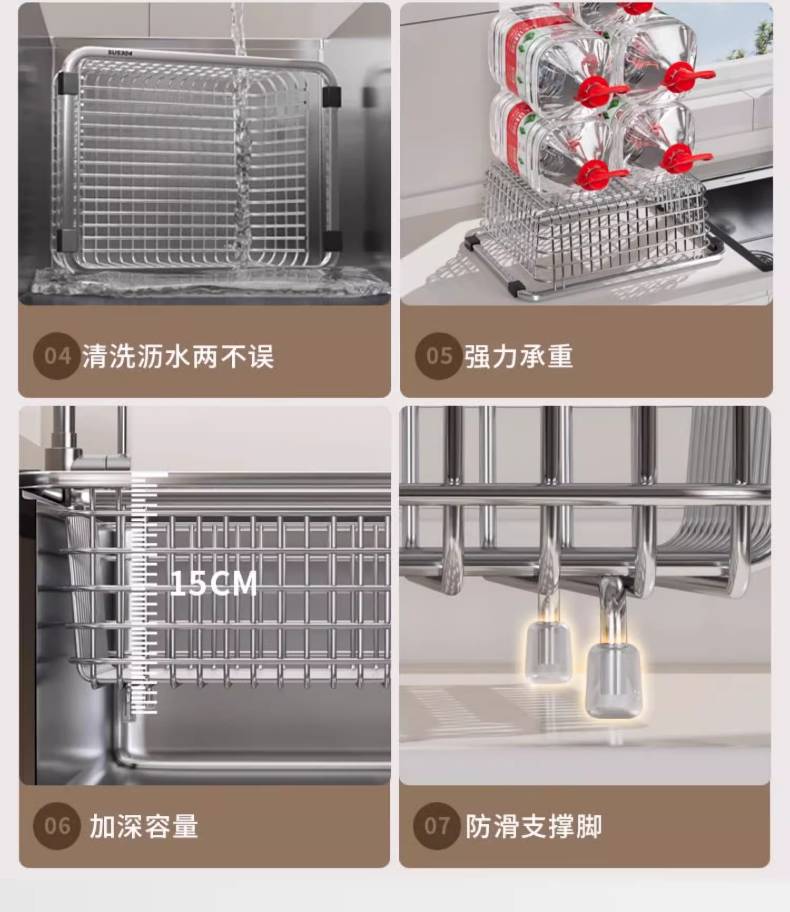 SUS304

04 清洗沥水两不误

05 强力承重

15CM

06 加深容量

07 防滑支撑脚