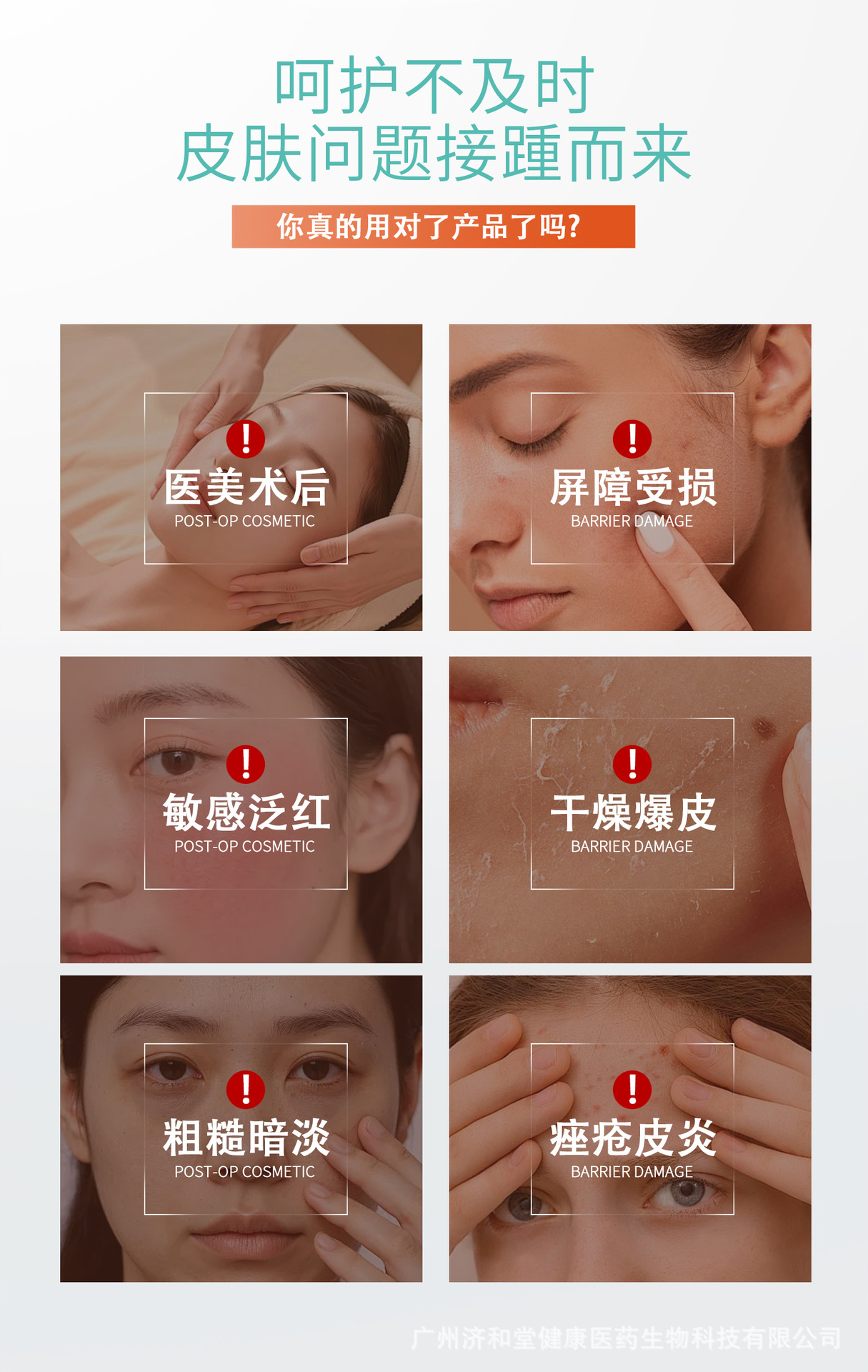 呵护不及时
皮肤问题接踵而来

你真的用对了产品了吗?

!
医美术后
POST-OP COSMETIC

!
屏障受损
BARRIER DAMAGE

!
敏感泛红
POST-OP COSMETIC

!
干燥爆皮
BARRIER DAMAGE

!
粗糙暗淡
POST-OP COSMETIC

!
痤疮皮炎
BARRIER DAMAGE

广州济和堂健康医药生物科技有限公司