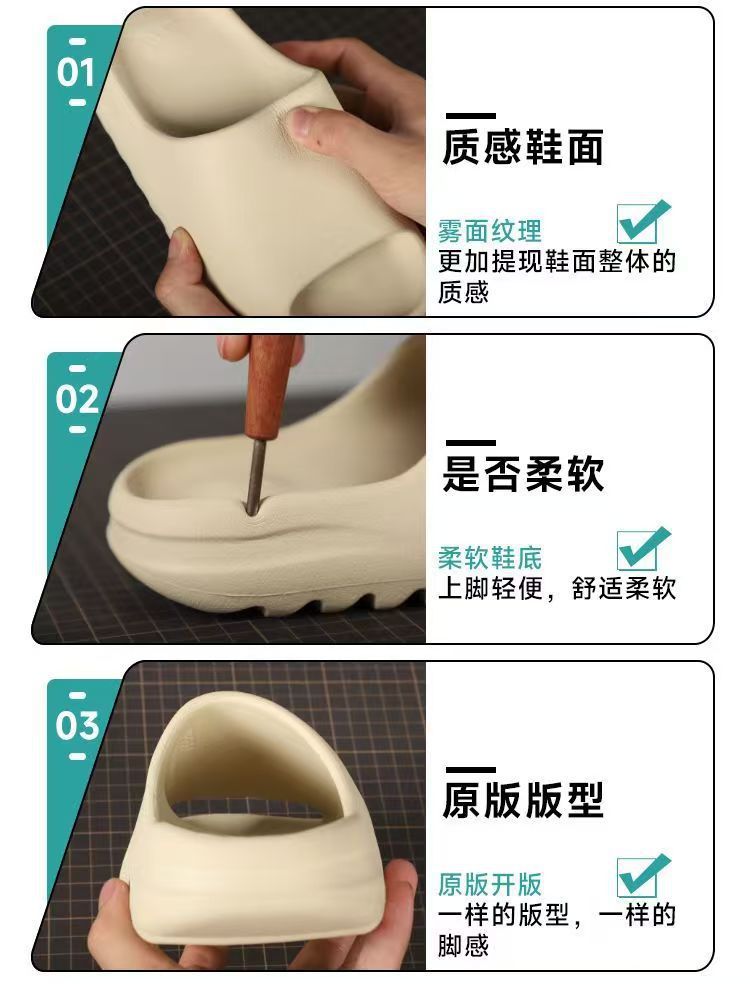 01

质感鞋面

雾面纹理
更加提现鞋面整体的质感

02

是否柔软

柔软鞋底
上脚轻便，舒适柔软

03

原版版型

原版开版
一样的版型，一样的脚感