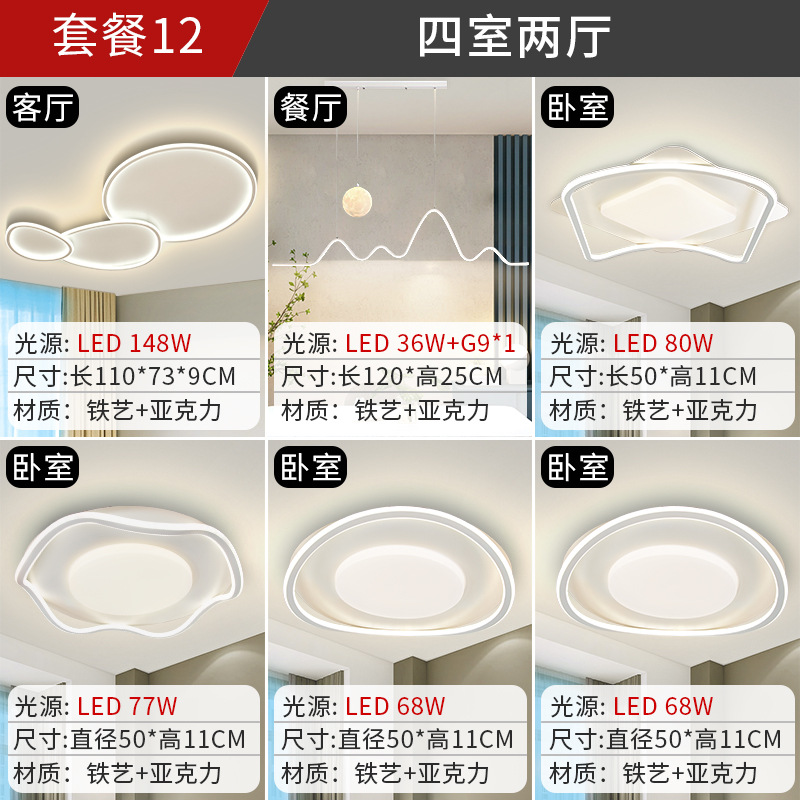 套餐12

四室两厅

客厅
光源: LED 148W
尺寸:长110*73*9CM
材质: 铁艺+亚克力

餐厅
光源: LED 36W+G9*1
尺寸:长120*高25CM
材质: 铁艺+亚克力

卧室
光源: LED 80W
尺寸:长50*高11CM
材质: 铁艺+亚克力

卧室
光源: LED 77W
尺寸:直径50*高11CM
材质: 铁艺+亚克力

卧室
光源: LED 68W
尺寸:直径50*高11CM
材质: 铁艺+亚克力

卧室
光源: LED 68W
尺寸:直径50*高11CM
材质: 铁艺+亚克力