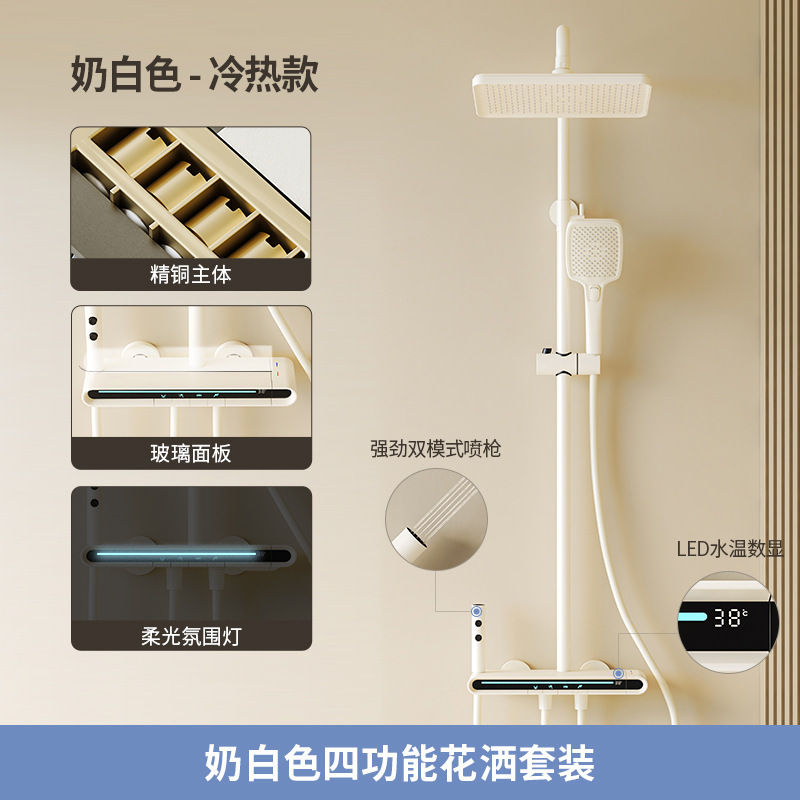 奶白色 - 冷热款

精铜主体

玻璃面板

柔光氛围灯

强劲双模式喷枪

LED水温数显

38℃

奶白色四功能花洒套装