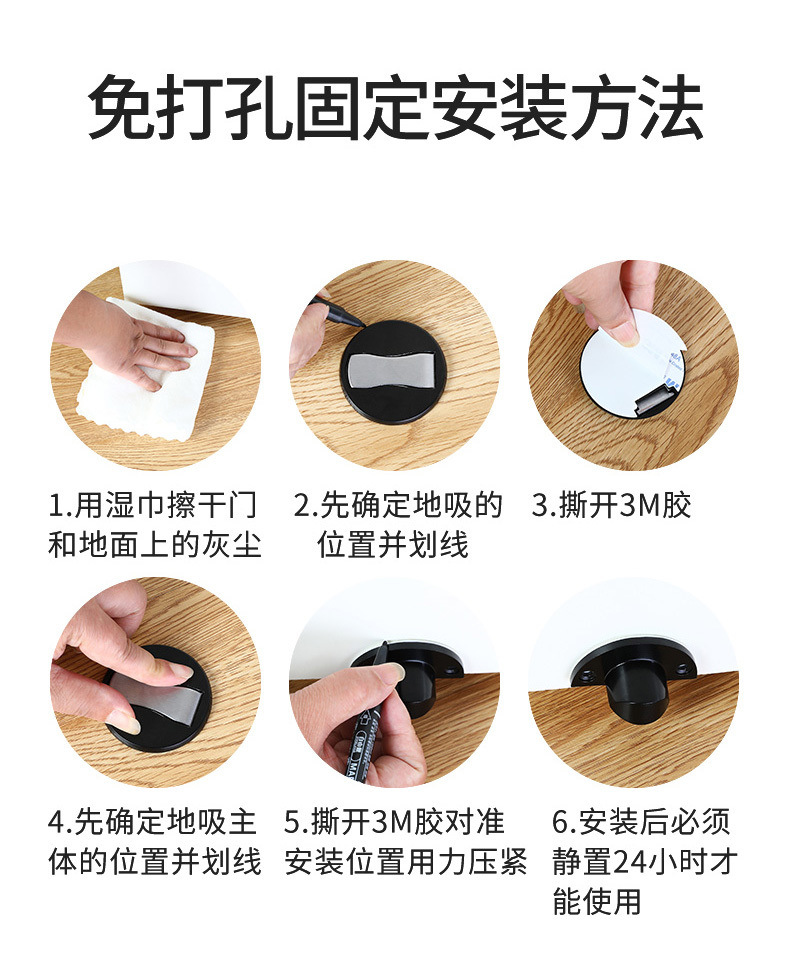 免打孔固定安装方法

1.用湿巾擦干门和地面上的灰尘

2.先确定地吸的位置并划线

3.撕开3M胶

4.先确定地吸主体的位置并划线

5.撕开3M胶对准安装位置用力压紧

6.安装后必须静置24小时才能使用