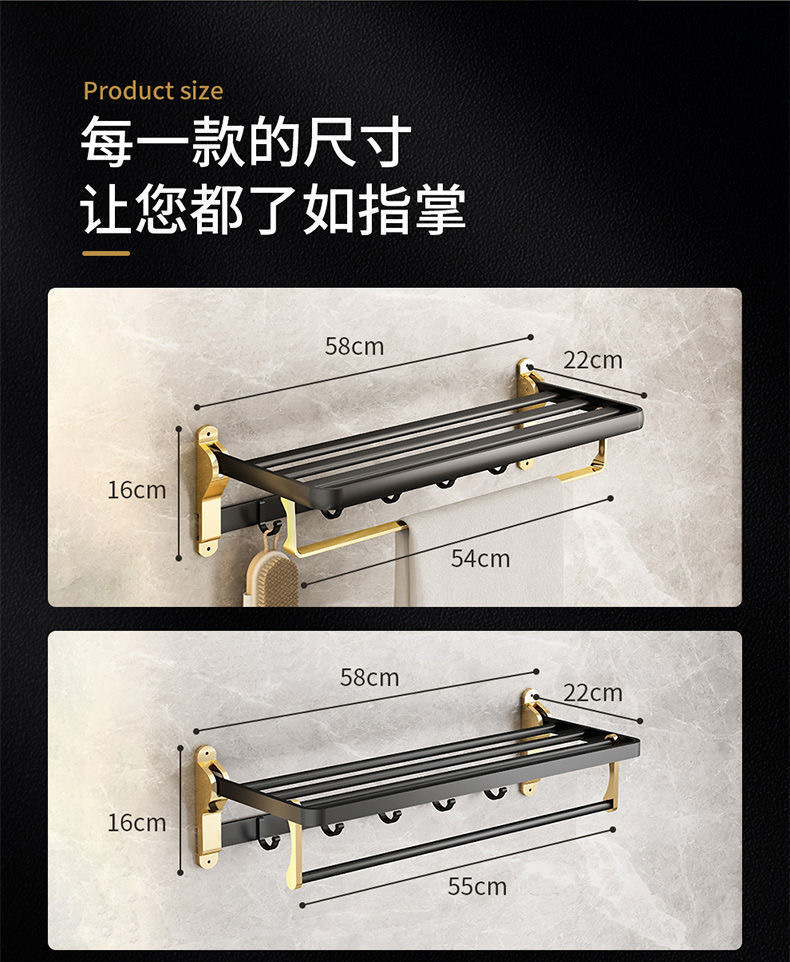 Product size
每一款的尺寸
让您都了如指掌

58cm
22cm
16cm
54cm

58cm
22cm
16cm
55cm