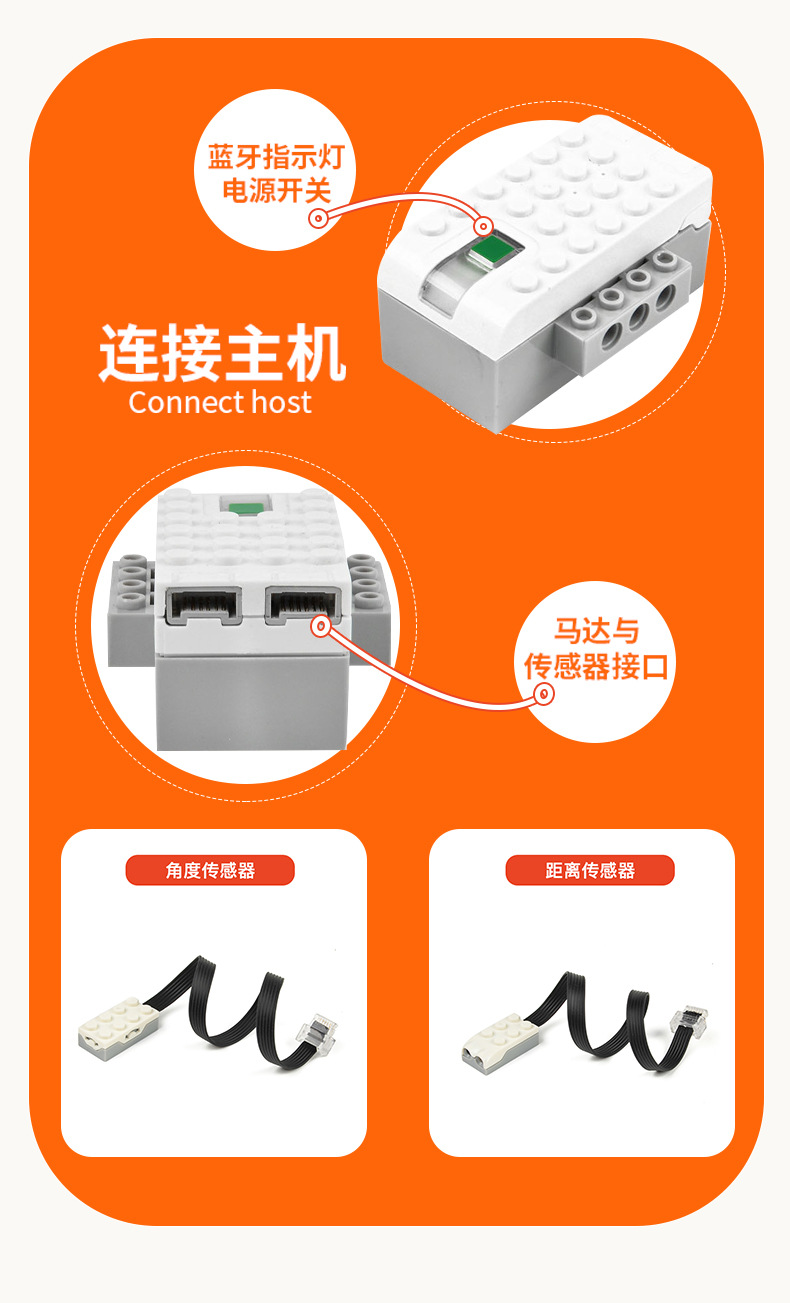 蓝牙指示灯
电源开关

连接主机
Connect host

马达与
传感器接口

角度传感器

距离传感器