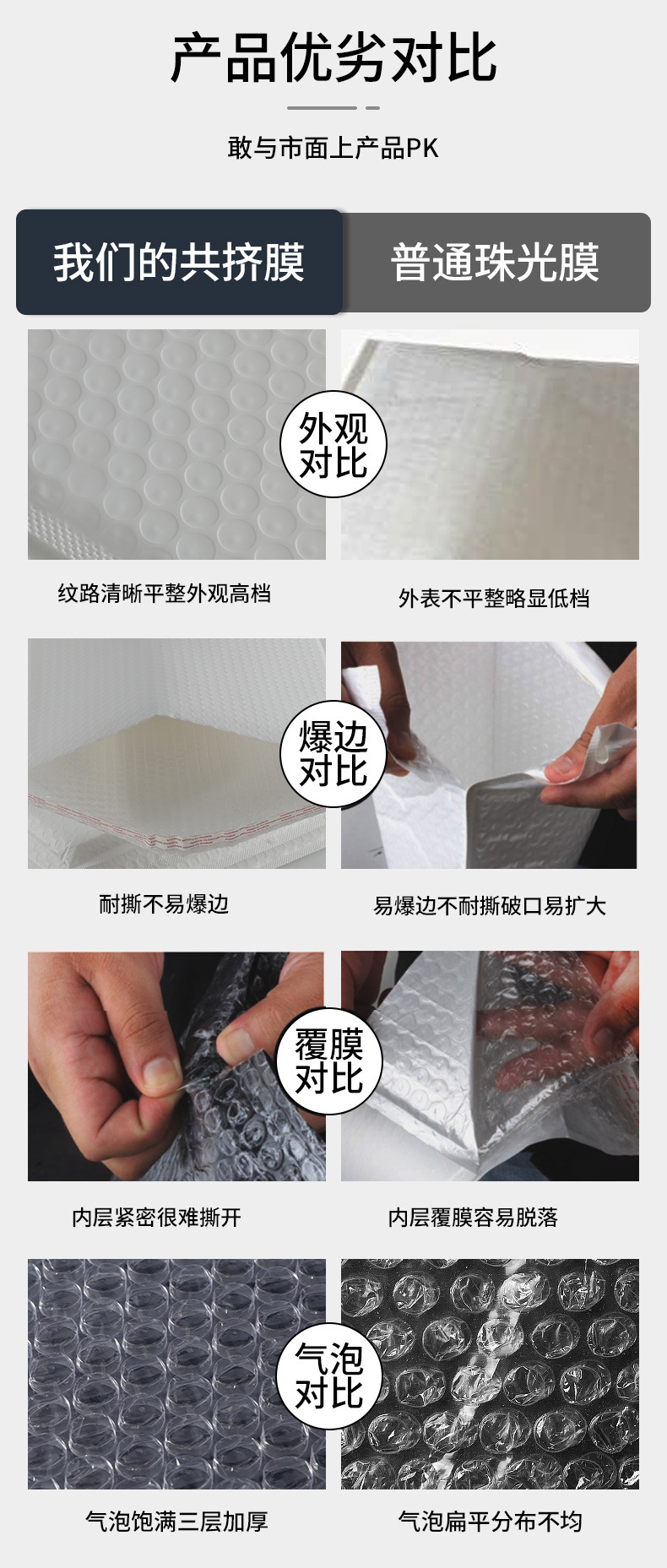 产品优劣对比

敢与市面上产品PK

我们的共挤膜

普通珠光膜

外观对比

纹路清晰平整外观高档

外表不平整略显低档

爆边对比

耐撕不易爆边

易爆边不耐撕破口易扩大

覆膜对比

内层紧密很难撕开

内层覆膜容易脱落

气泡对比

气泡饱满三层加厚

气泡扁平分布不均