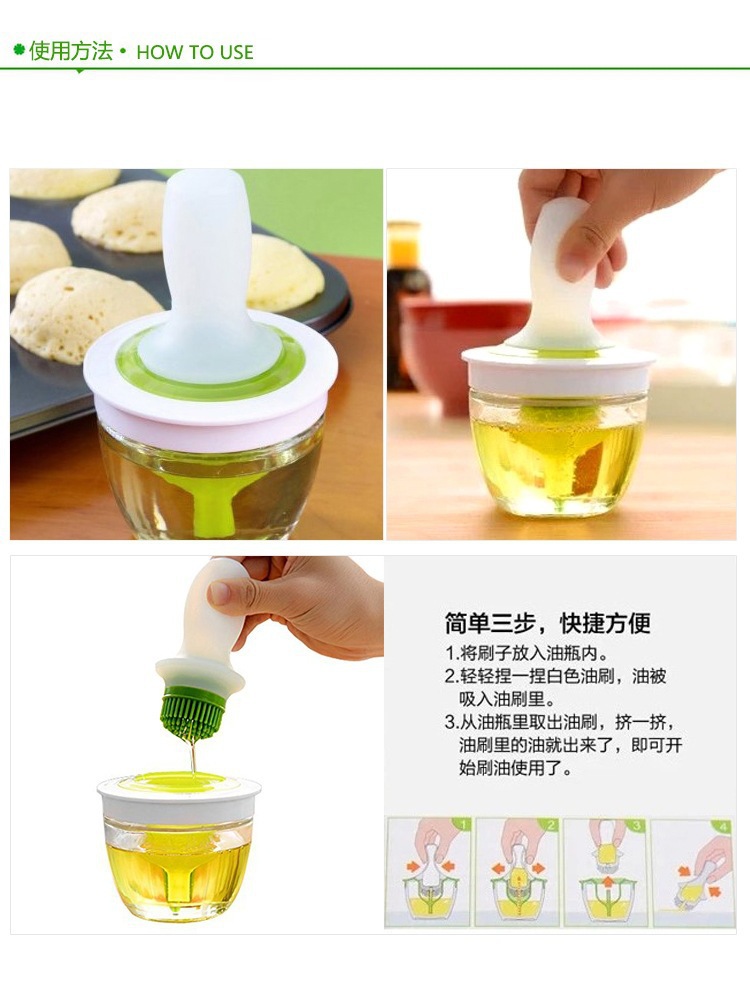 使用方法 • HOW TO USE

简单三步，快捷方便
1.将刷子放入油瓶内。
2.轻轻捏一捏白色油刷，油被吸入油刷里。
3.从油瓶里取出油刷，挤一挤，油刷里的油就出来了，即可开始刷油使用了。

1
2
3
4