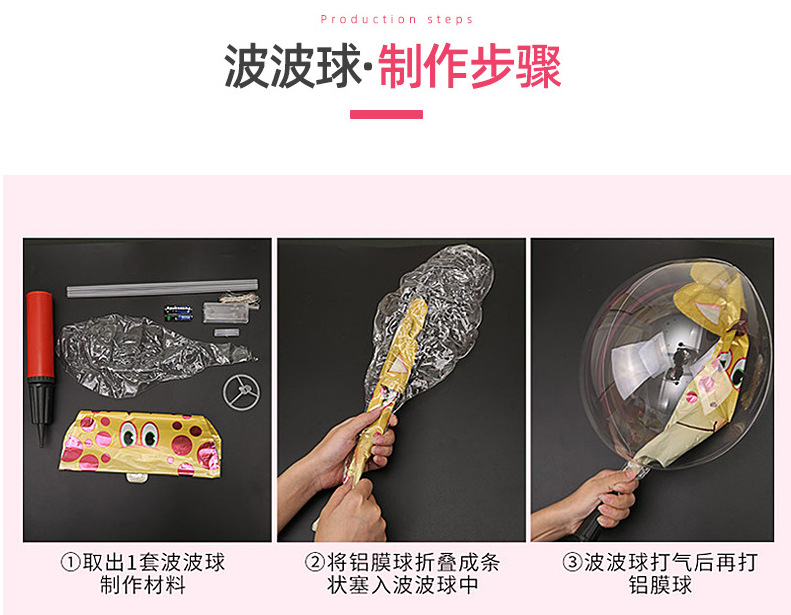 Production steps

波波球·制作步骤

①取出1套波波球制作材料

②将铝膜球折叠成条状塞入波波球中

③波波球打气后再打铝膜球