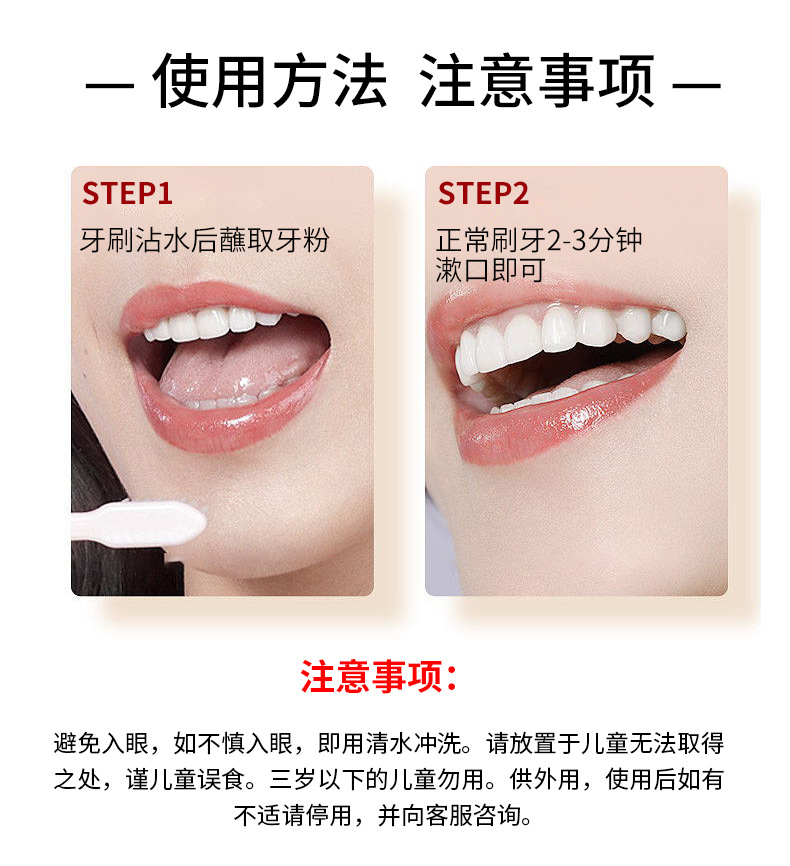 — 使用方法 注意事项 —

STEP1
牙刷沾水后蘸取牙粉

STEP2
正常刷牙2-3分钟
漱口即可

注意事项：

避免入眼，如不慎入眼，即用清水冲洗。请放置于儿童无法取得之处，谨儿童误食。三岁以下的儿童勿用。供外用，使用后如有不适请停用，并向客服咨询。