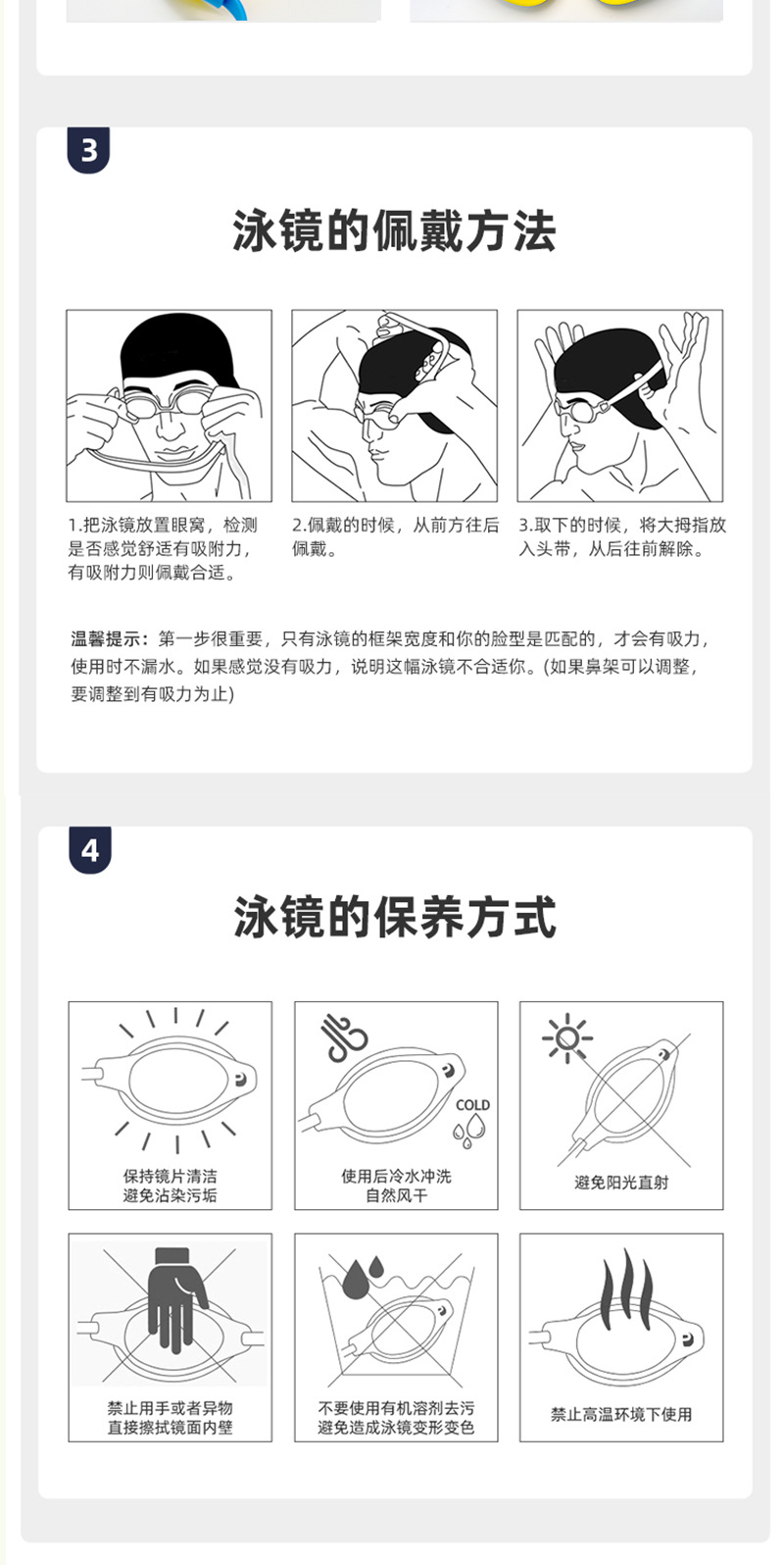 3

泳镜的佩戴方法

1.把泳镜放置眼窝，检测是否感觉舒适有吸附力，有吸附力则佩戴合适。

2.佩戴的时候，从前方往后佩戴。

3.取下的时候，将大拇指放入头带，从后往前解除。

温馨提示：第一步很重要，只有泳镜的框架宽度和你的脸型是匹配的，才会有吸力，使用时不漏水。如果感觉没有吸力，说明这幅泳镜不合适你。(如果鼻架可以调整，要调整到有吸力为止)

4

泳镜的保养方式

保持镜片清洁
避免沾染污垢

COLD

使用后冷水冲洗
自然风干

避免阳光直射

禁止用手或者异物
直接擦拭镜面内壁

不要使用有机溶剂去污
避免造成泳镜变形变色

禁止高温环境下使用