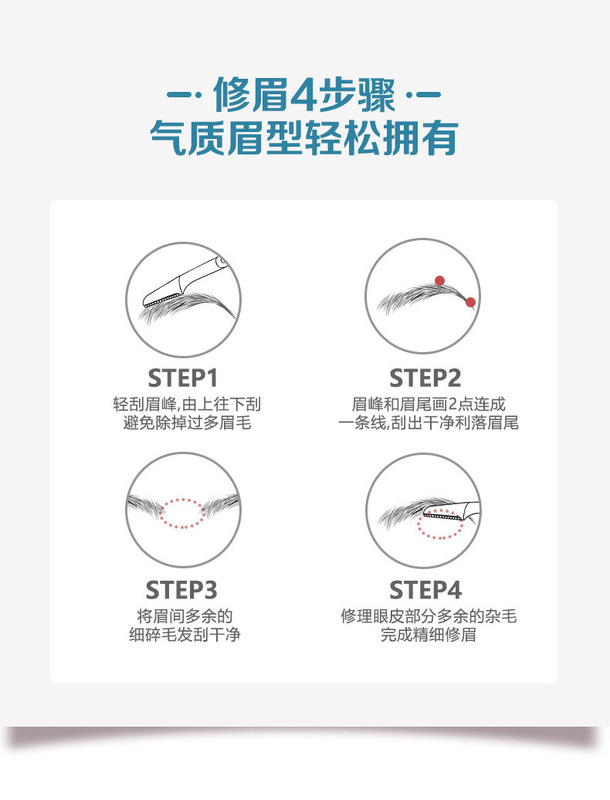 -· 修眉4步骤 ·-
气质眉型轻松拥有

STEP1
轻刮眉峰,由上往下刮
避免除掉过多眉毛

STEP2
眉峰和眉尾画2点连成
一条线,刮出干净利落眉尾

STEP3
将眉间多余的
细碎毛发刮干净

STEP4
修理眼皮部分多余的杂毛
完成精细修眉