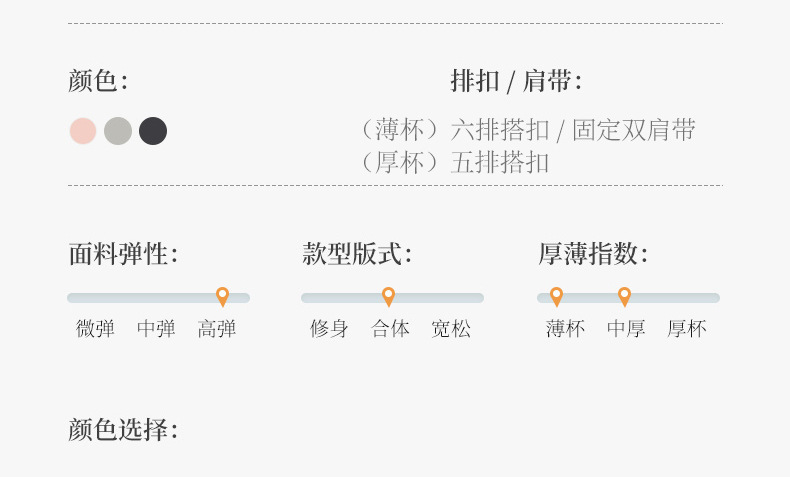 颜色:

排扣 / 肩带:

（薄杯）六排搭扣 / 固定双肩带
（厚杯）五排搭扣

面料弹性:

微弹 中弹 高弹

款型版式:

修身 合体 宽松

厚薄指数:

薄杯 中厚 厚杯

颜色选择: