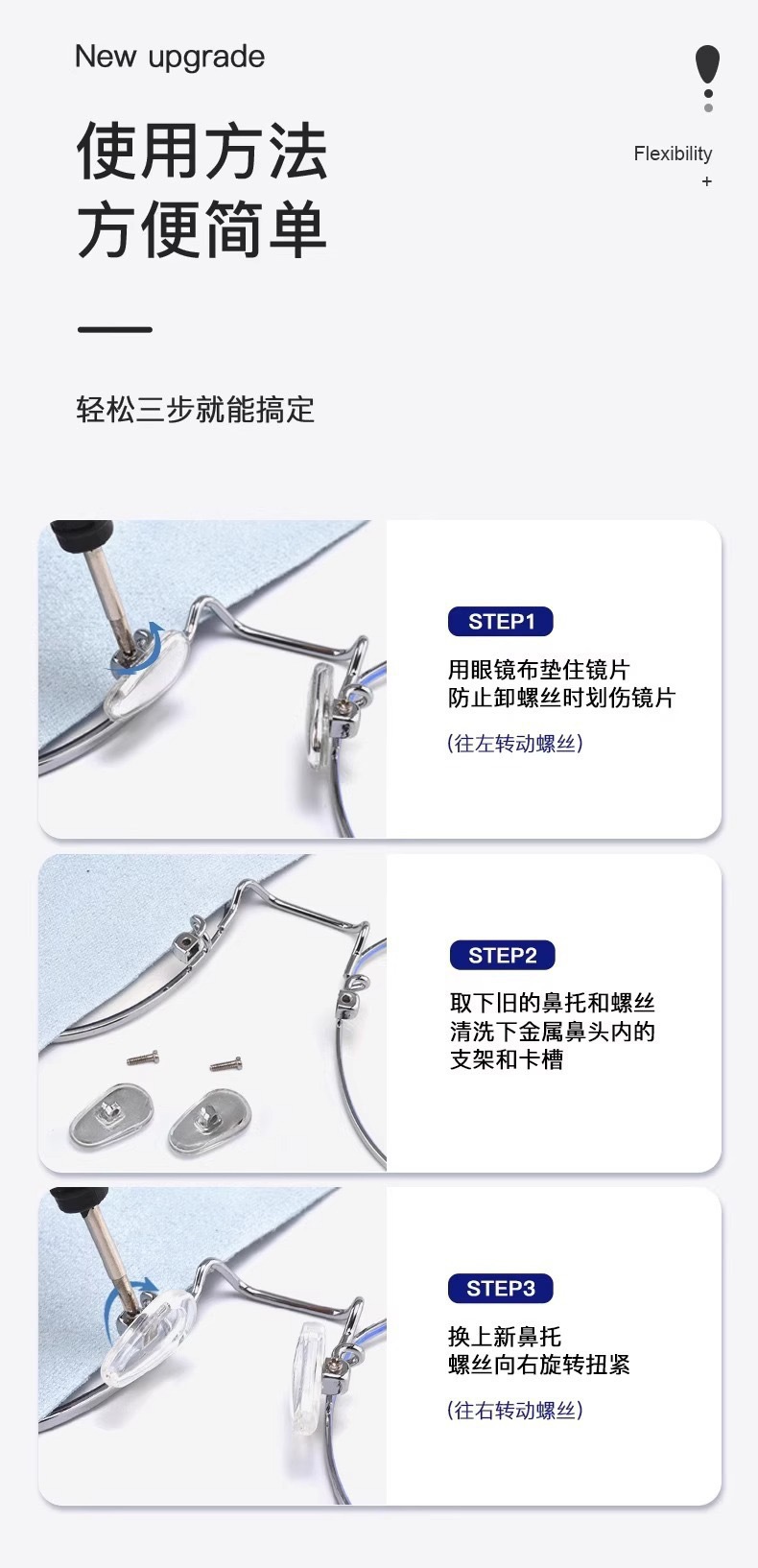 New upgrade

使用方法
方便简单

Flexibility
+

轻松三步就能搞定

STEP1

用眼镜布垫住镜片
防止卸螺丝时划伤镜片

(往左转动螺丝)

STEP2

取下旧的鼻托和螺丝
清洗下金属鼻头内的
支架和卡槽

STEP3

换上新鼻托
螺丝向右旋转扭紧

(往右转动螺丝)