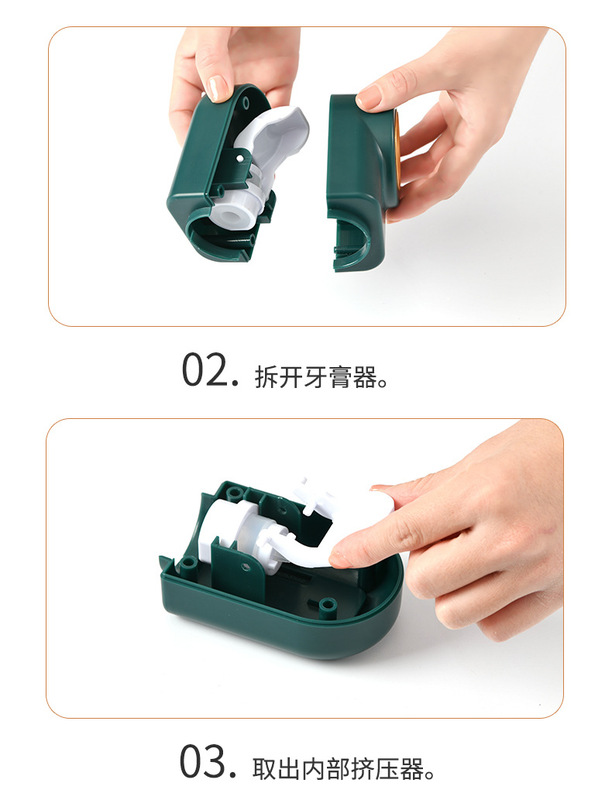 02. 拆开牙膏器。

03. 取出内部挤压器。