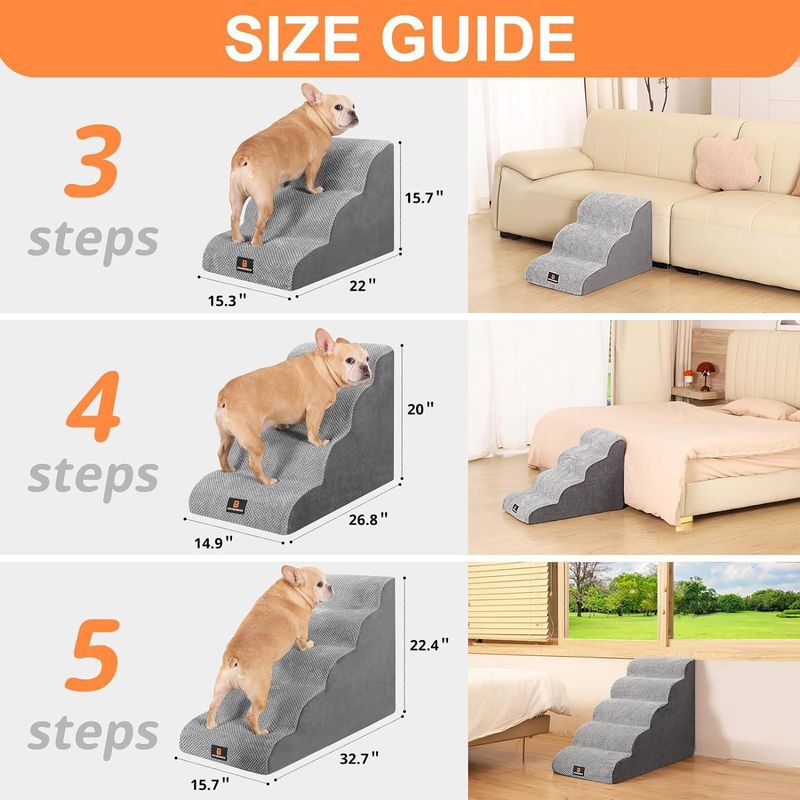 SIZE GUIDE

3
steps

15.7"
15.3"
22"

4
steps

20"
14.9"
26.8"

5
steps

22.4"
15.7"
32.7"